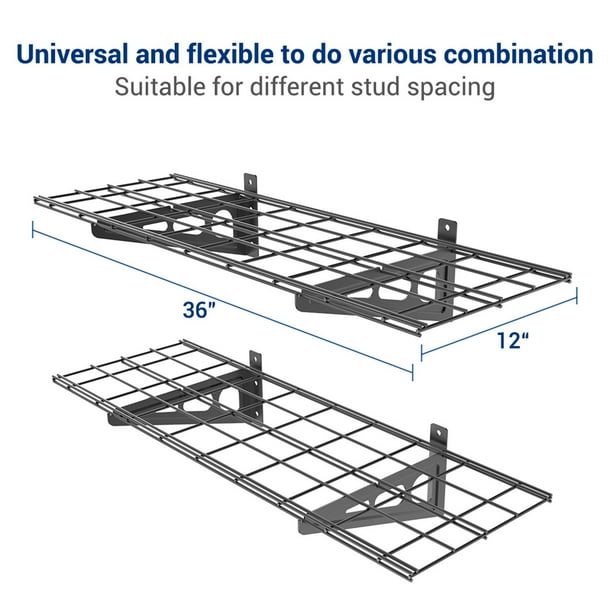 Universal and flexible to do various combination
Suitable for different stud spacing

36"

12"