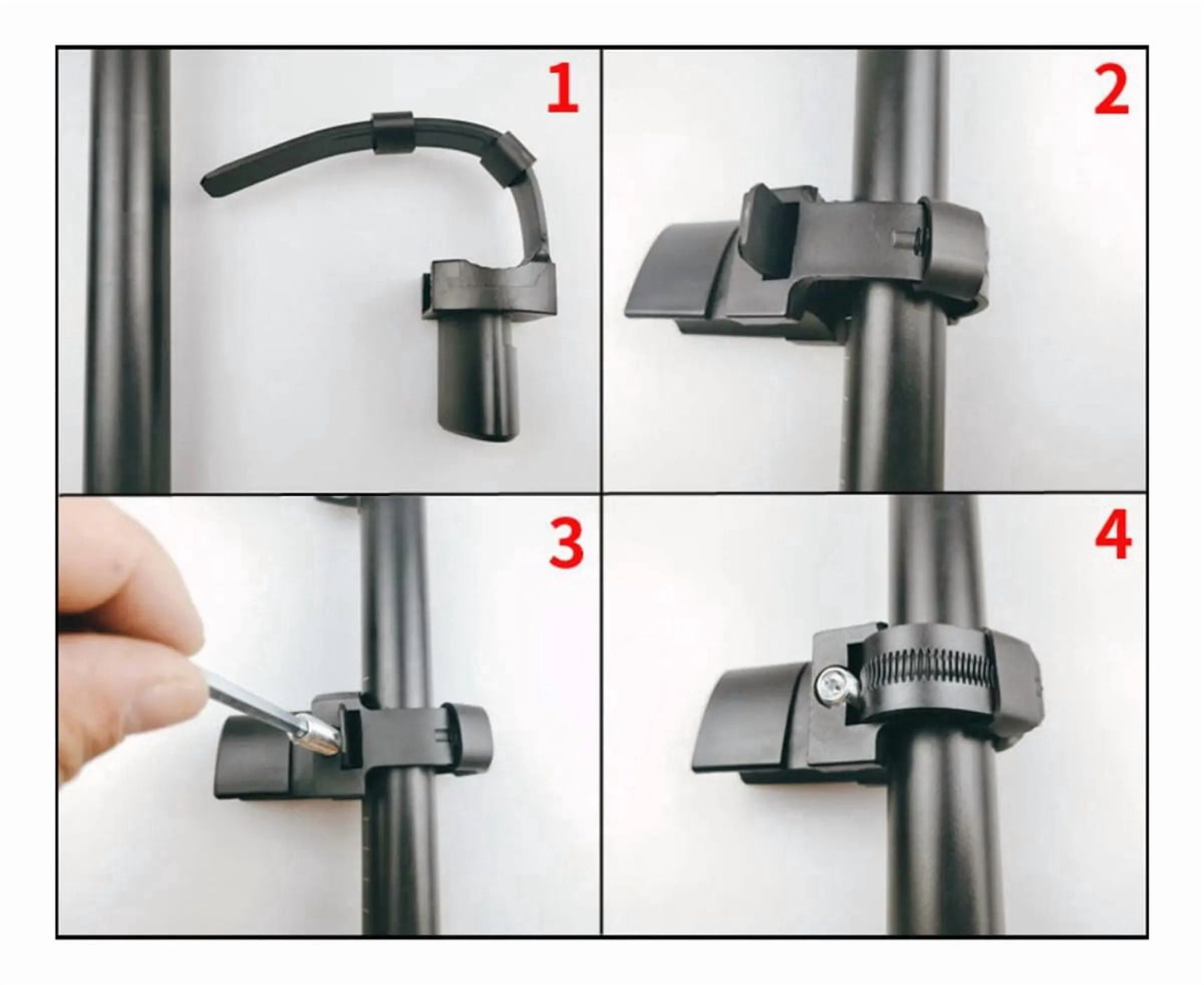 1

2

3

4