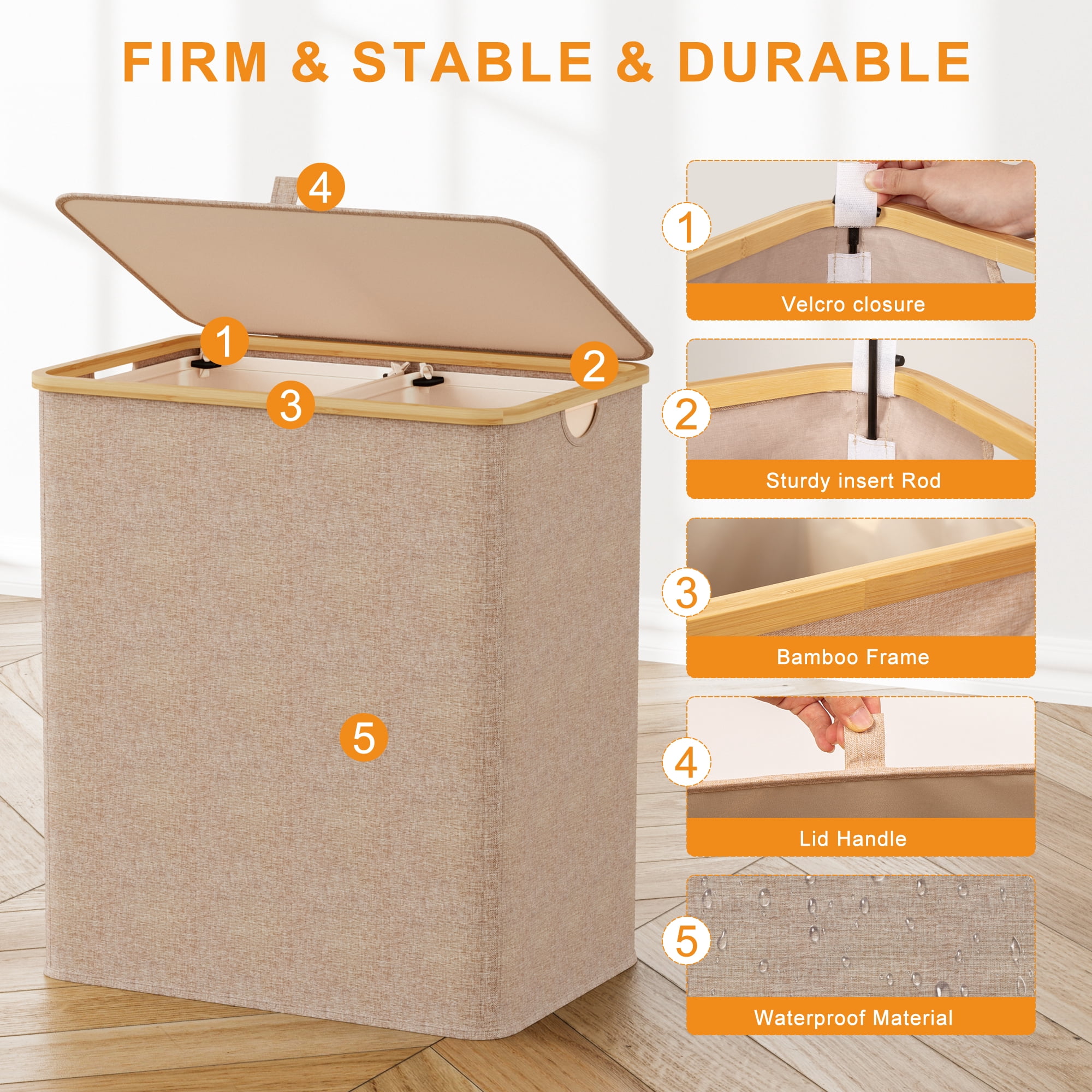 FIRM & STABLE & DURABLE

4

1

2

3

5

1
Velcro closure

2
Sturdy insert Rod

3
Bamboo Frame

4
Lid Handle

5
Waterproof Material