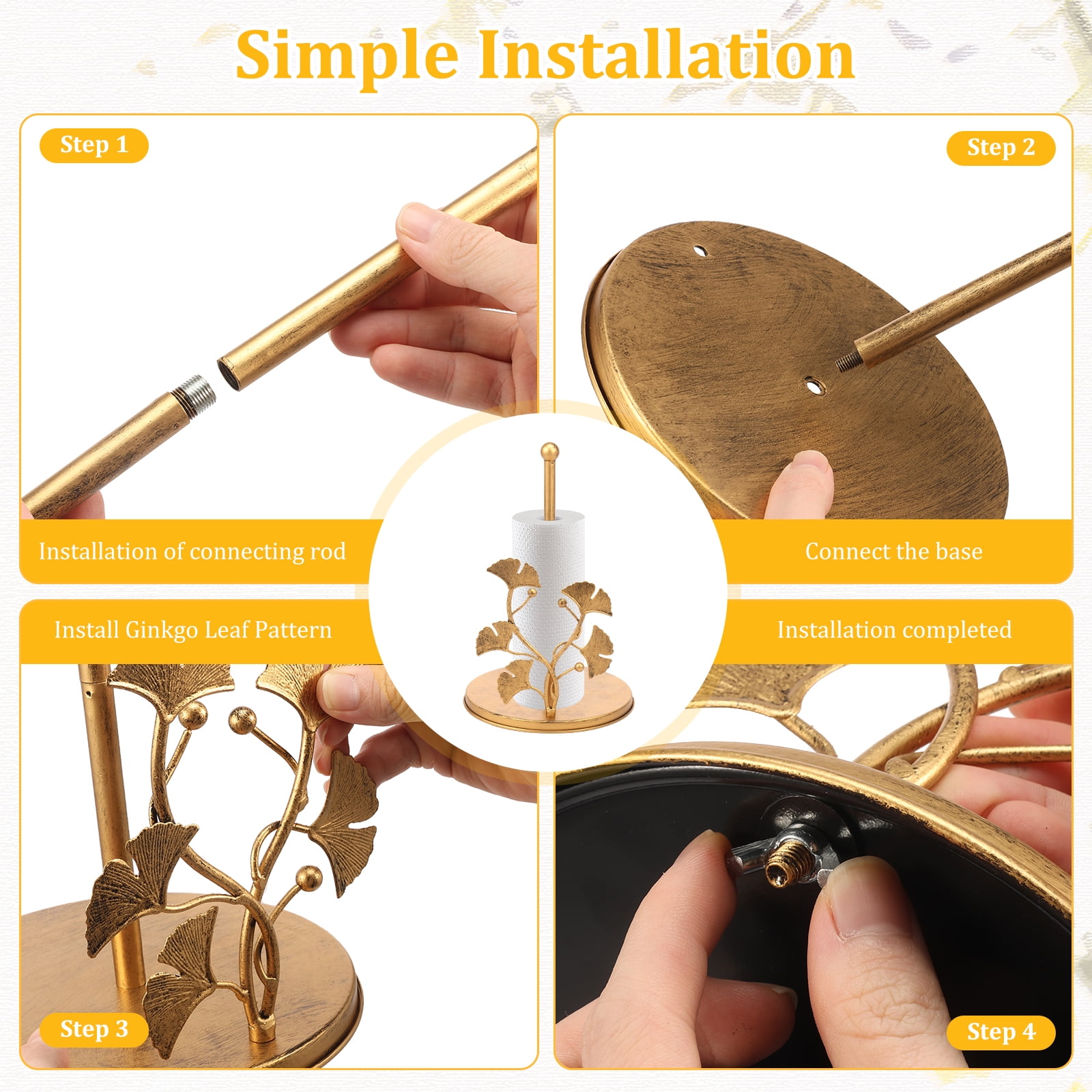 Simple Installation

Step 1

Installation of connecting rod

Step 2

Connect the base

Install Ginkgo Leaf Pattern

Step 3

Installation completed

Step 4