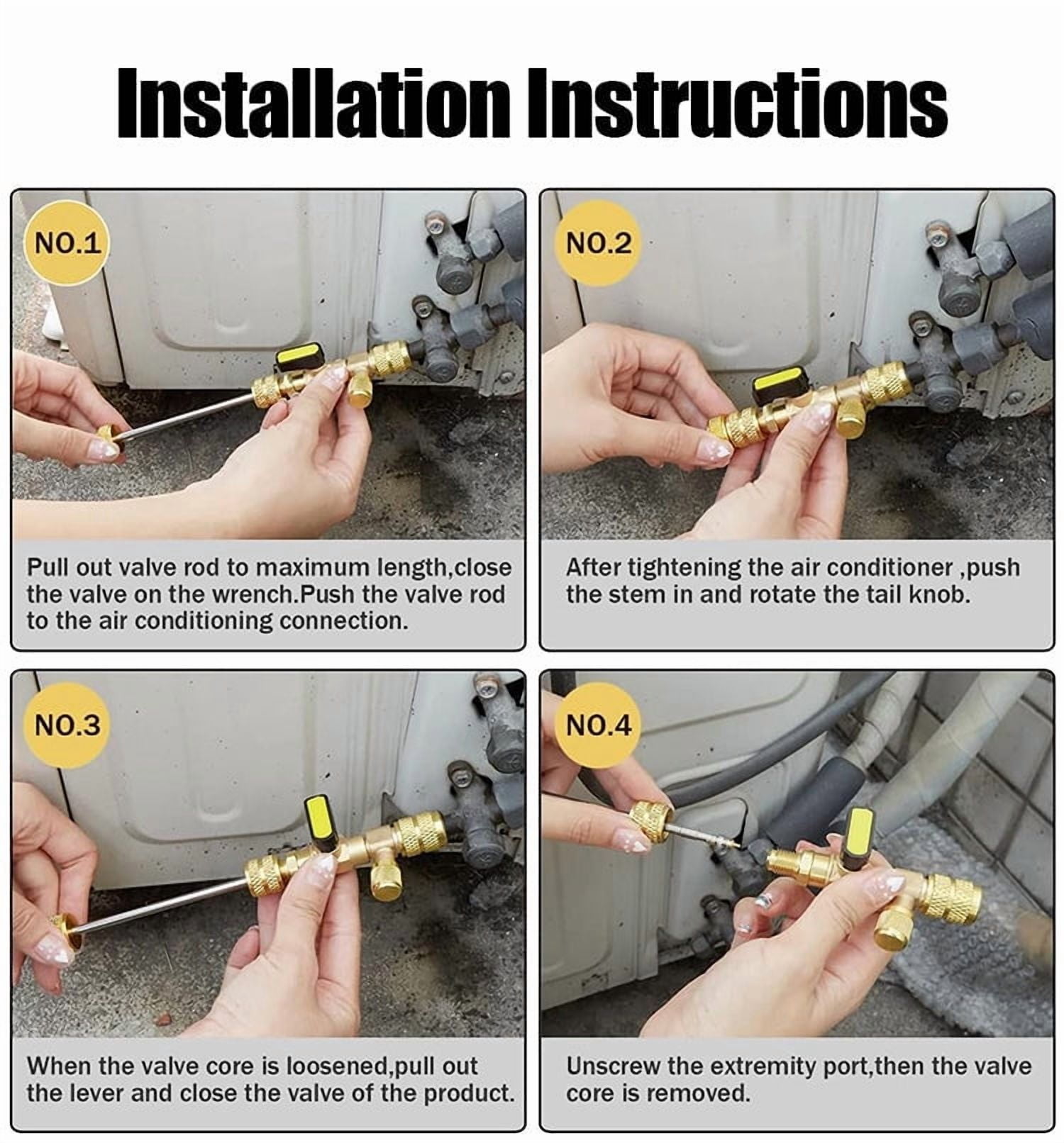 Installation Instructions

NO.1

Pull out valve rod to maximum length,close the valve on the wrench.Push the valve rod to the air conditioning connection.

NO.2

After tightening the air conditioner ,push the stem in and rotate the tail knob.

NO.3

When the valve core is loosened,pull out the lever and close the valve of the product.

NO.4

Unscrew the extremity port,then the valve core is removed.