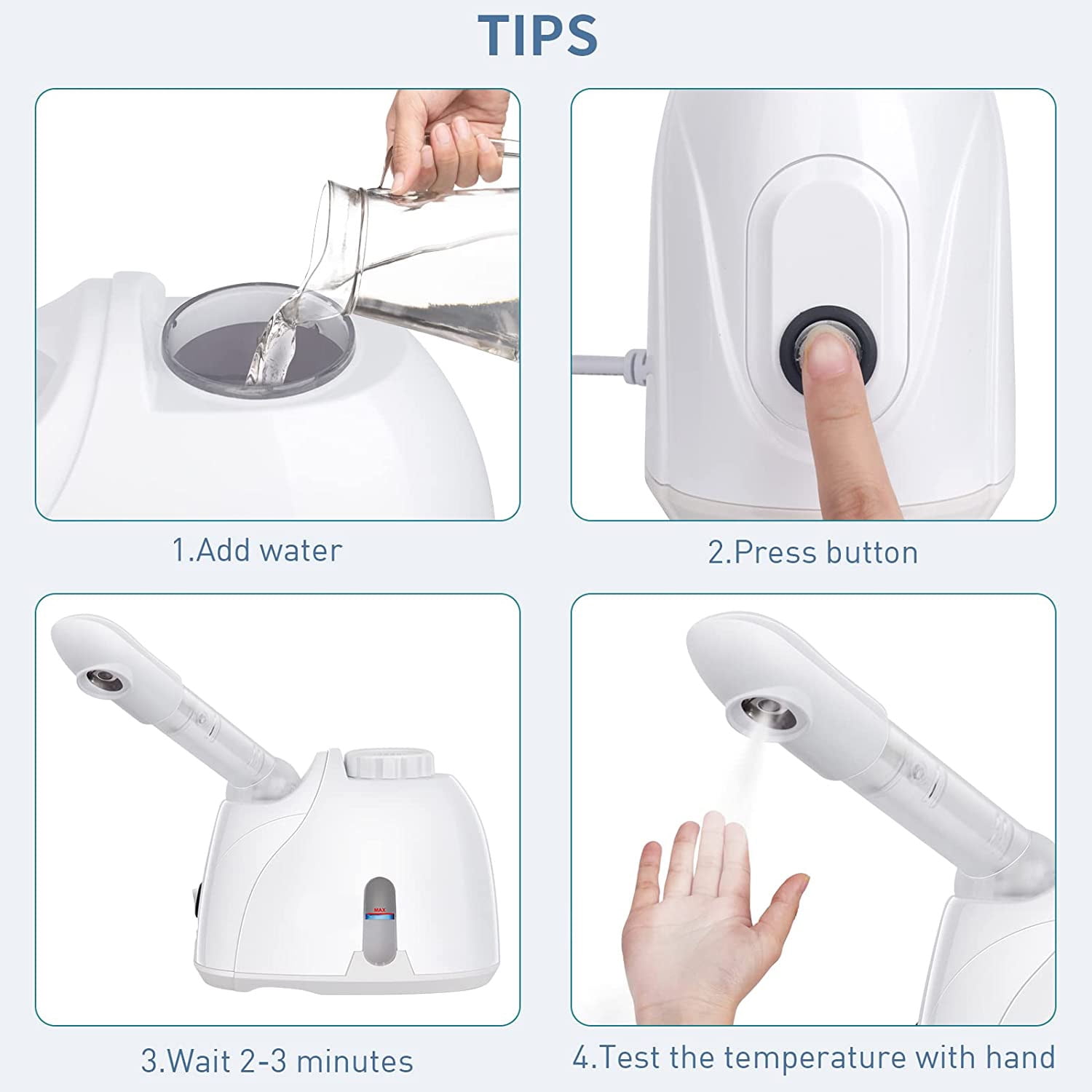 TIPS

1.Add water

2.Press button

MAX

3.Wait 2-3 minutes

4.Test the temperature with hand