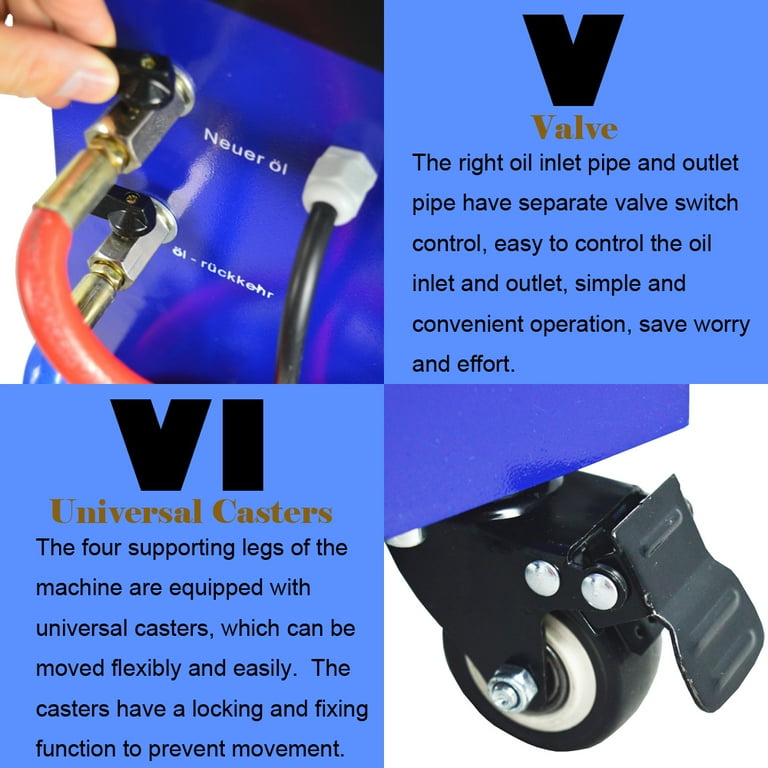 Neuer öl

öl - rückkehr

V

Valve

The right oil inlet pipe and outlet pipe have separate valve switch control, easy to control the oil inlet and outlet, simple and convenient operation, save worry and effort.

VI

Universal Casters

The four supporting legs of the machine are equipped with universal casters, which can be moved flexibly and easily. The casters have a locking and fixing function to prevent movement.