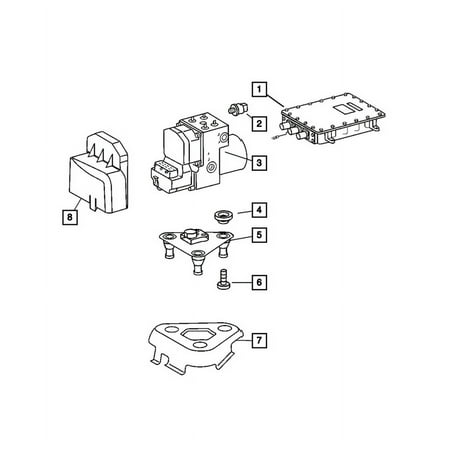 1
2
3
8
4
5
6
7