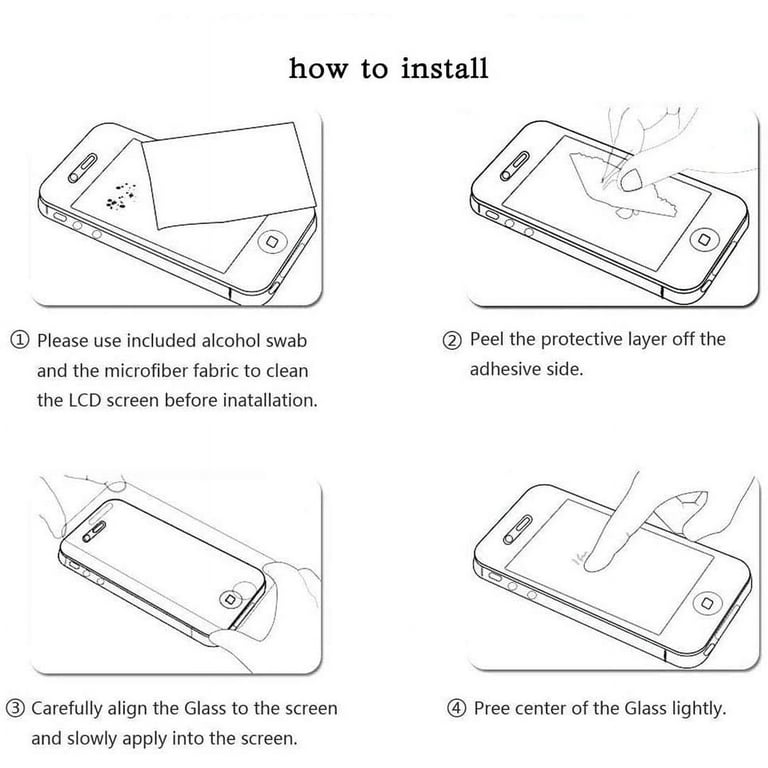 how to install

① Please use included alcohol swab and the microfiber fabric to clean the LCD screen before inatallation.

② Peel the protective layer off the adhesive side.

③ Carefully align the Glass to the screen and slowly apply into the screen.

④ Pree center of the Glass lightly.