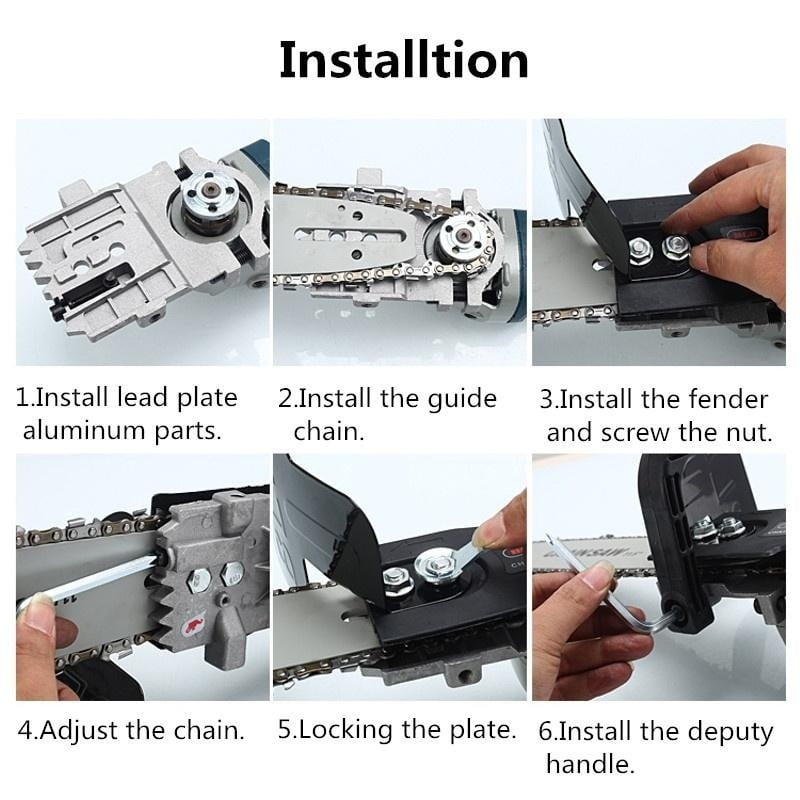 Installtion

1.Install lead plate aluminum parts.

2.Install the guide chain.

3.Install the fender and screw the nut.

4.Adjust the chain.

5.Locking the plate.

6.Install the deputy handle.