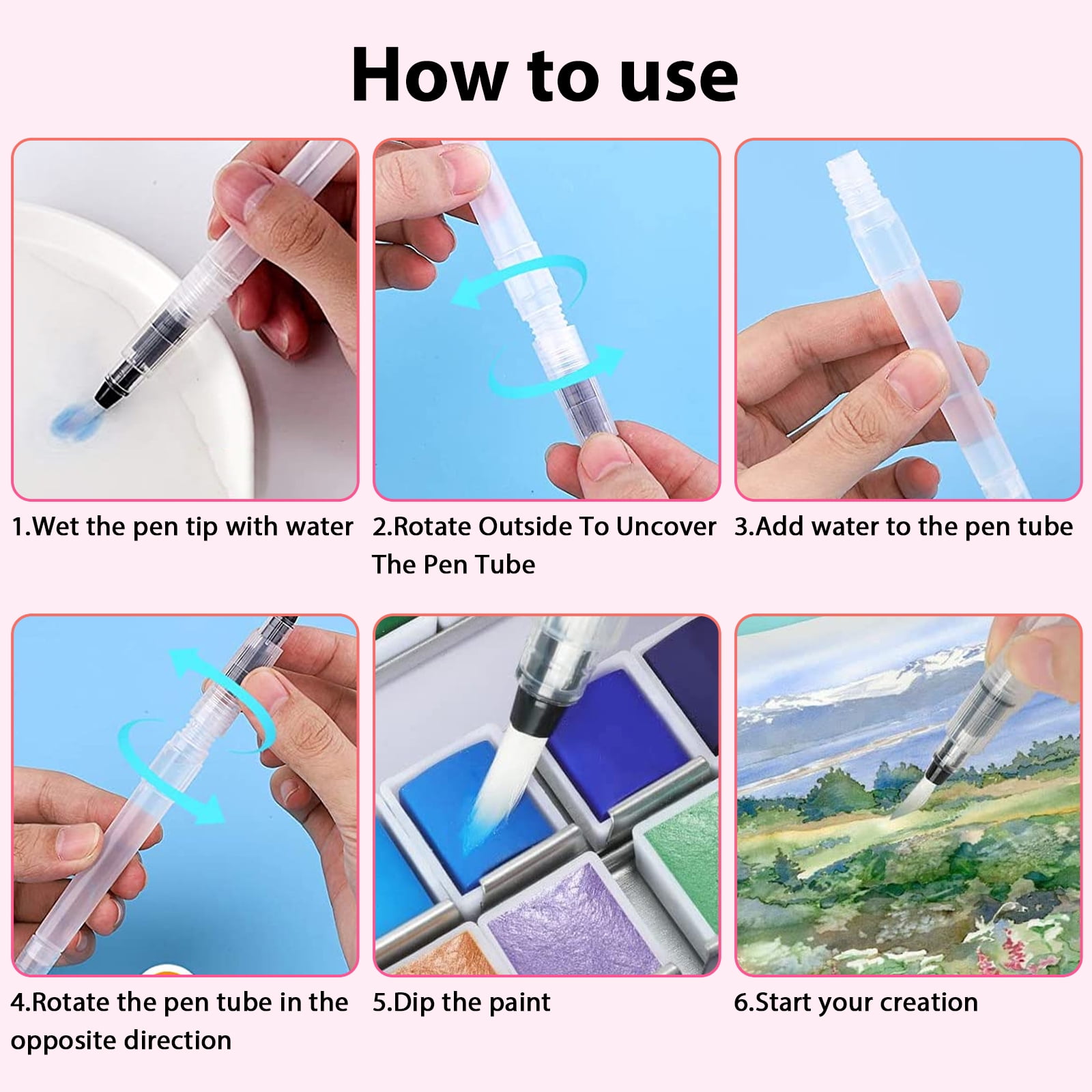 How to use

1.Wet the pen tip with water

2.Rotate Outside To Uncover The Pen Tube

3.Add water to the pen tube

4.Rotate the pen tube in the opposite direction

5.Dip the paint

6.Start your creation