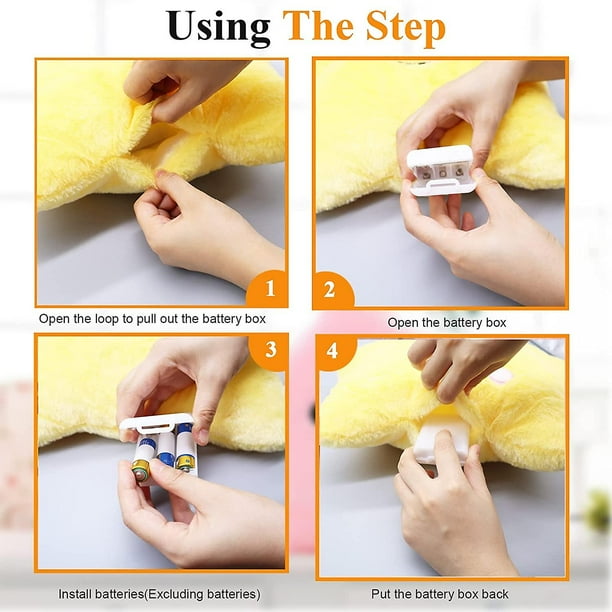 Using The Step

1

Open the loop to pull out the battery box

2

Open the battery box

3

Install batteries(Excluding batteries)

4

Put the battery box back