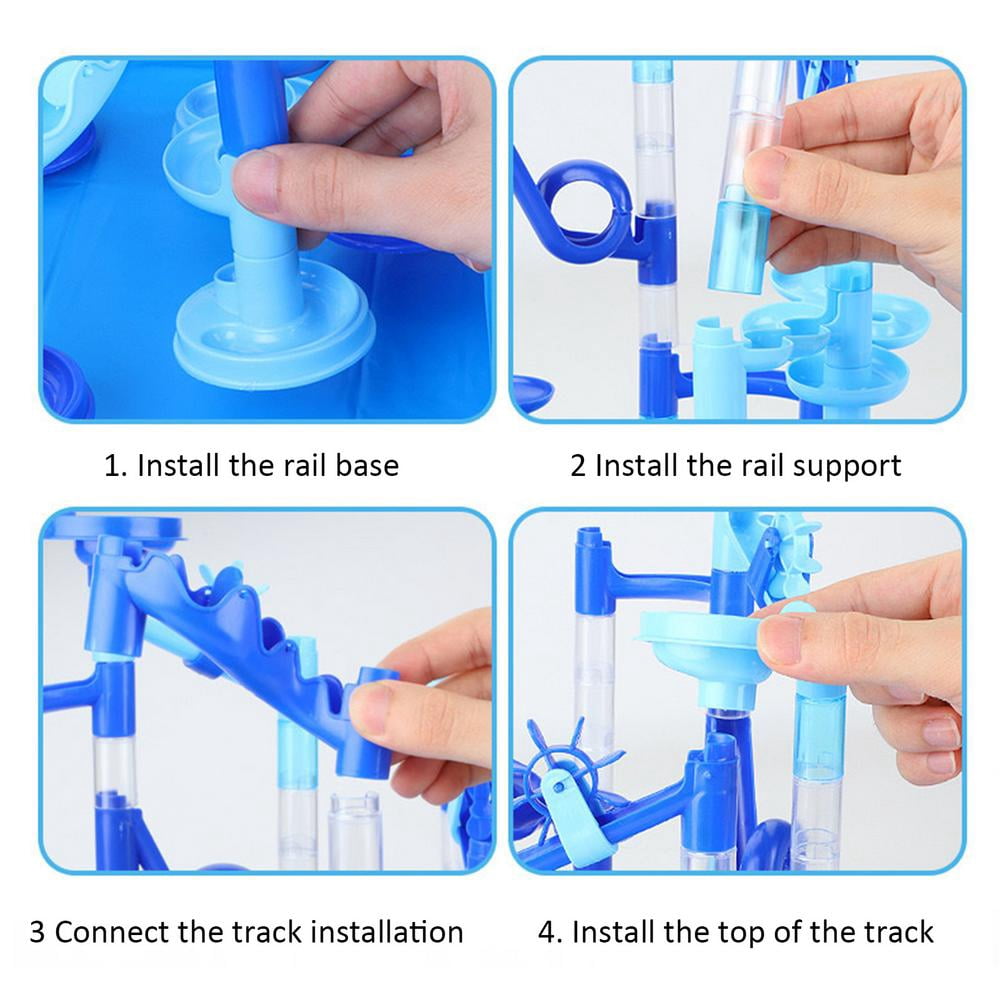 1. Install the rail base

2 Install the rail support

3 Connect the track installation

4. Install the top of the track