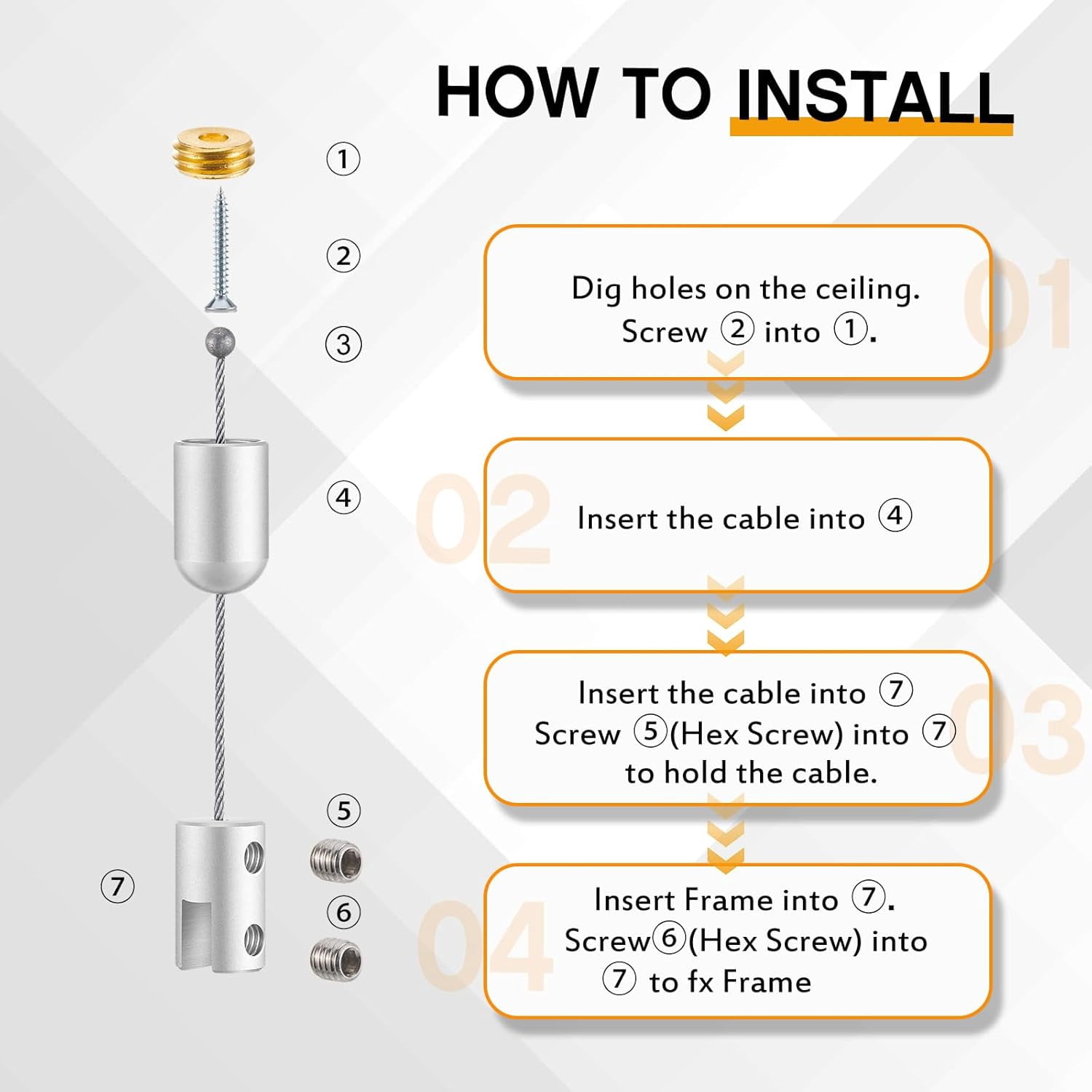 HOW TO INSTALL

①

②

③

④

⑤

⑥

⑦

01
Dig holes on the ceiling.
Screw ② into ①.

02
Insert the cable into ④

03
Insert the cable into ⑦
Screw ⑤(Hex Screw) into ⑦
to hold the cable.

04
Insert Frame into ⑦.
Screw⑥(Hex Screw) into
⑦ to fx Frame