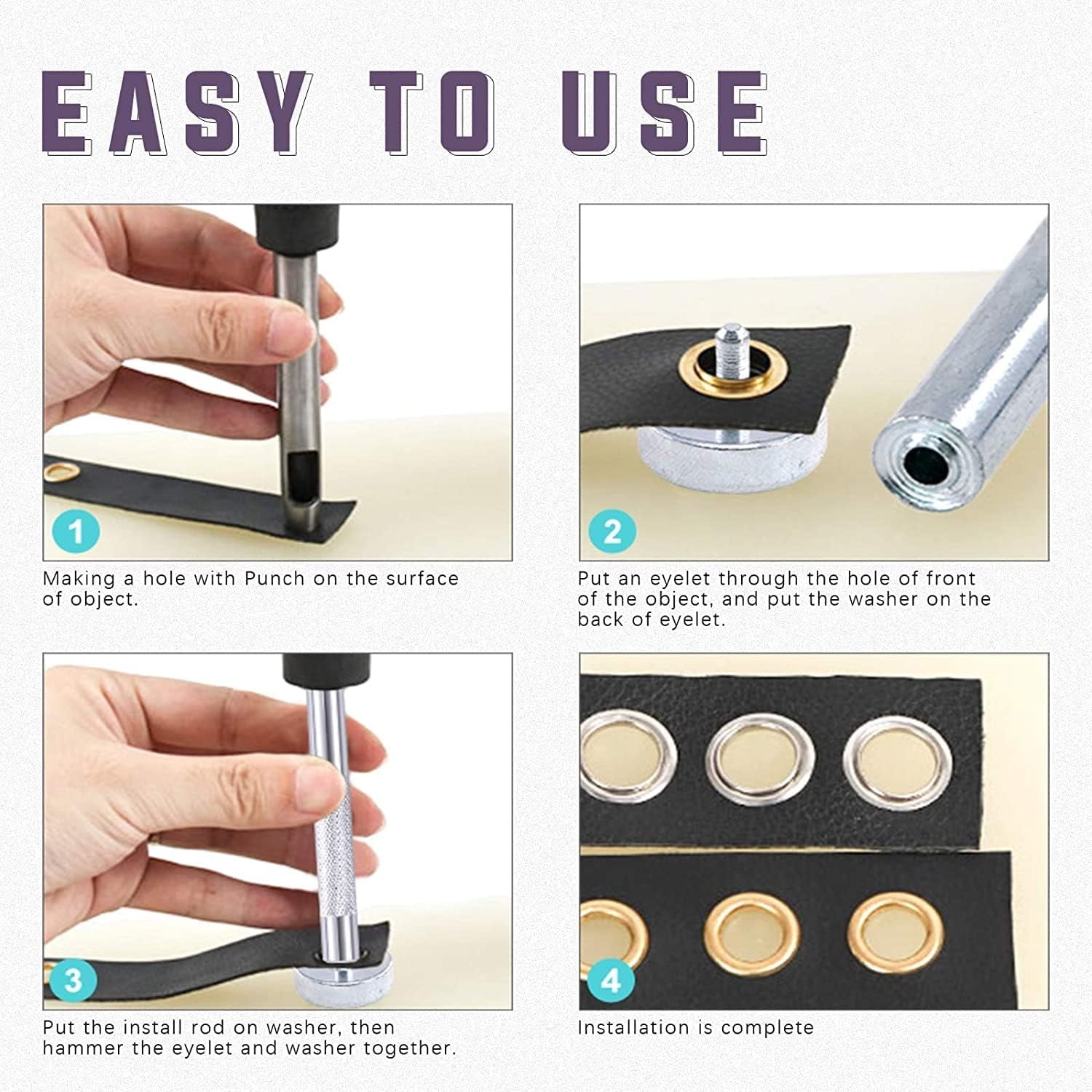 EASY TO USE

1

Making a hole with Punch on the surface of object.

2

Put an eyelet through the hole of front of the object, and put the washer on the back of eyelet.

3

Put the install rod on washer, then hammer the eyelet and washer together.

4

Installation is complete