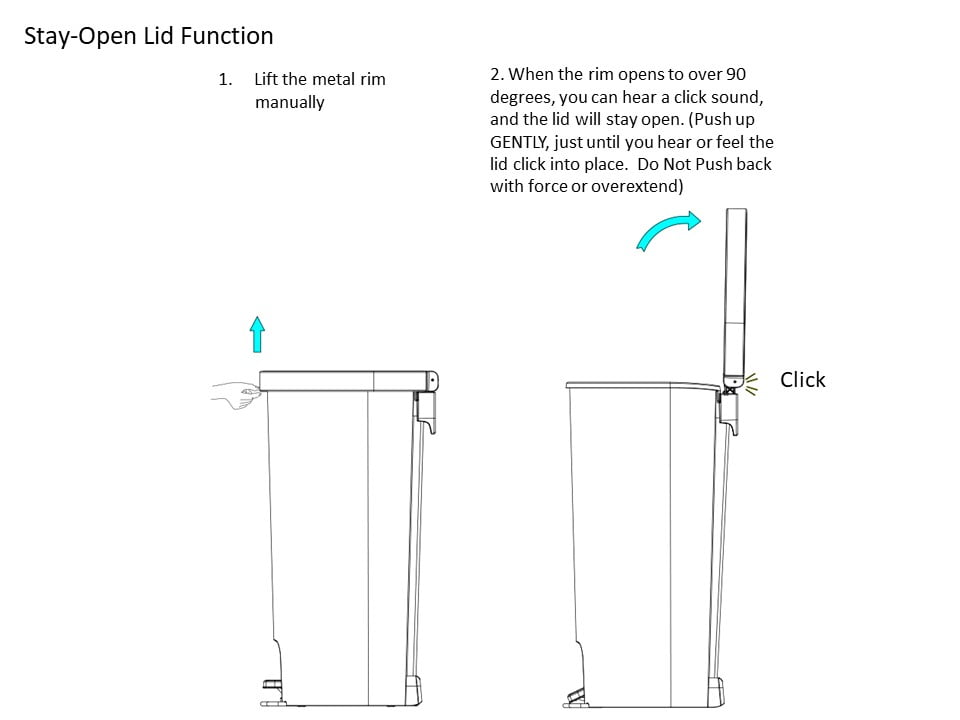 Stay-Open Lid Function

1. Lift the metal rim manually

2. When the rim opens to over 90 degrees, you can hear a click sound, and the lid will stay open. (Push up GENTLY, just until you hear or feel the lid click into place. Do Not Push back with force or overextend)

Click