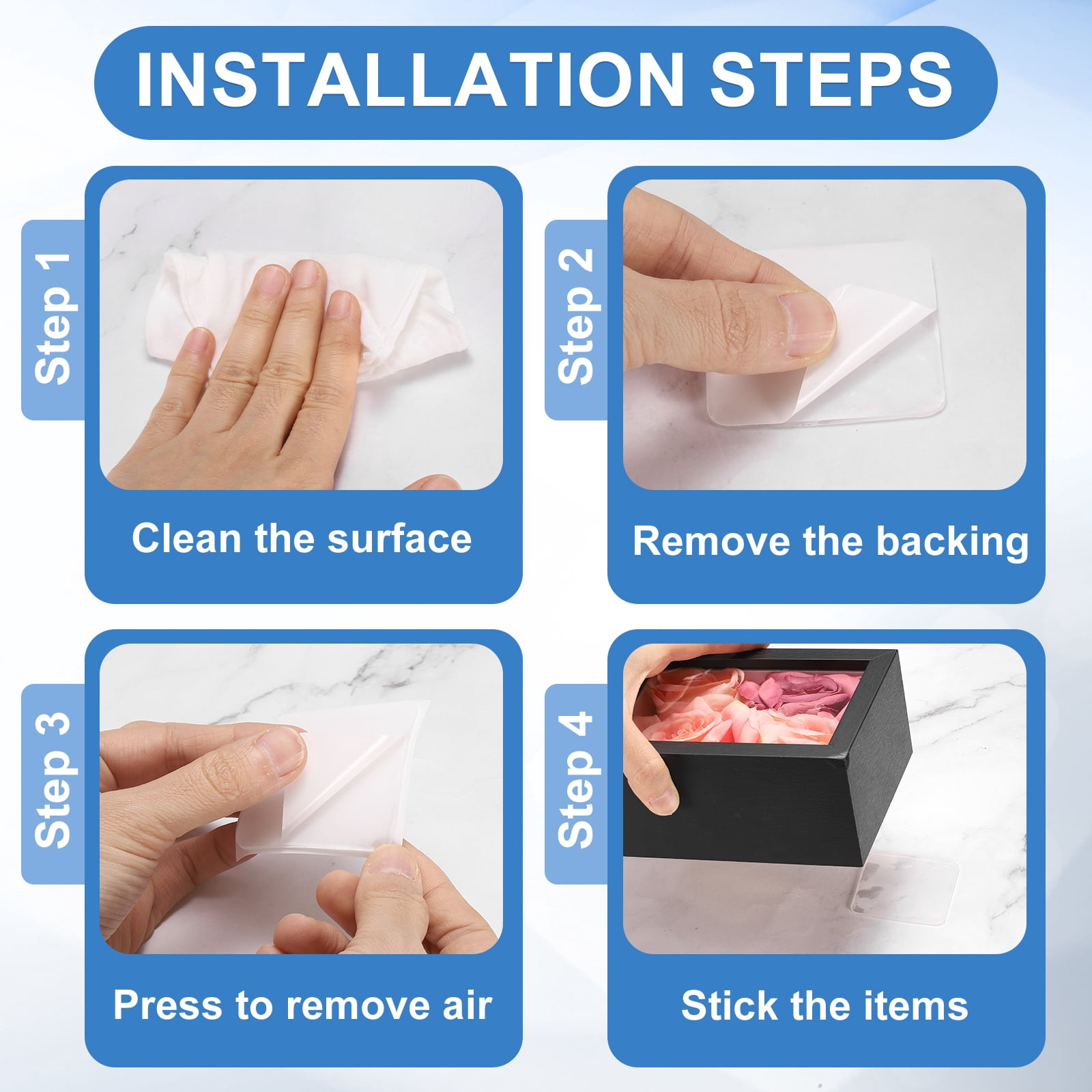 INSTALLATION STEPS

Step 1

Clean the surface

Step 2

Remove the backing

Step 3

Press to remove air

Step 4

Stick the items