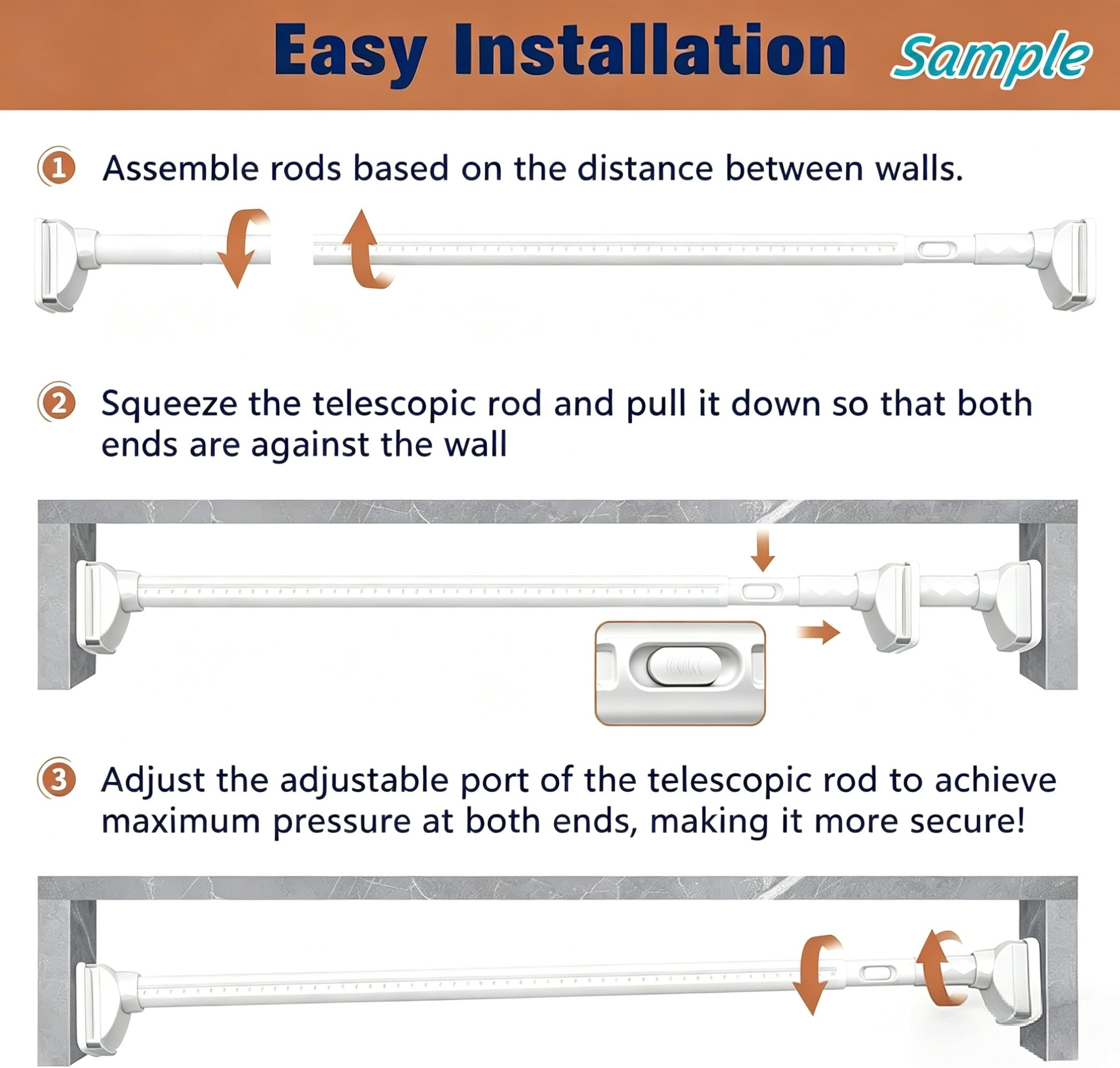 Easy Installation Sample

1 Assemble rods based on the distance between walls.

2 Squeeze the telescopic rod and pull it down so that both ends are against the wall

3 Adjust the adjustable port of the telescopic rod to achieve maximum pressure at both ends, making it more secure!