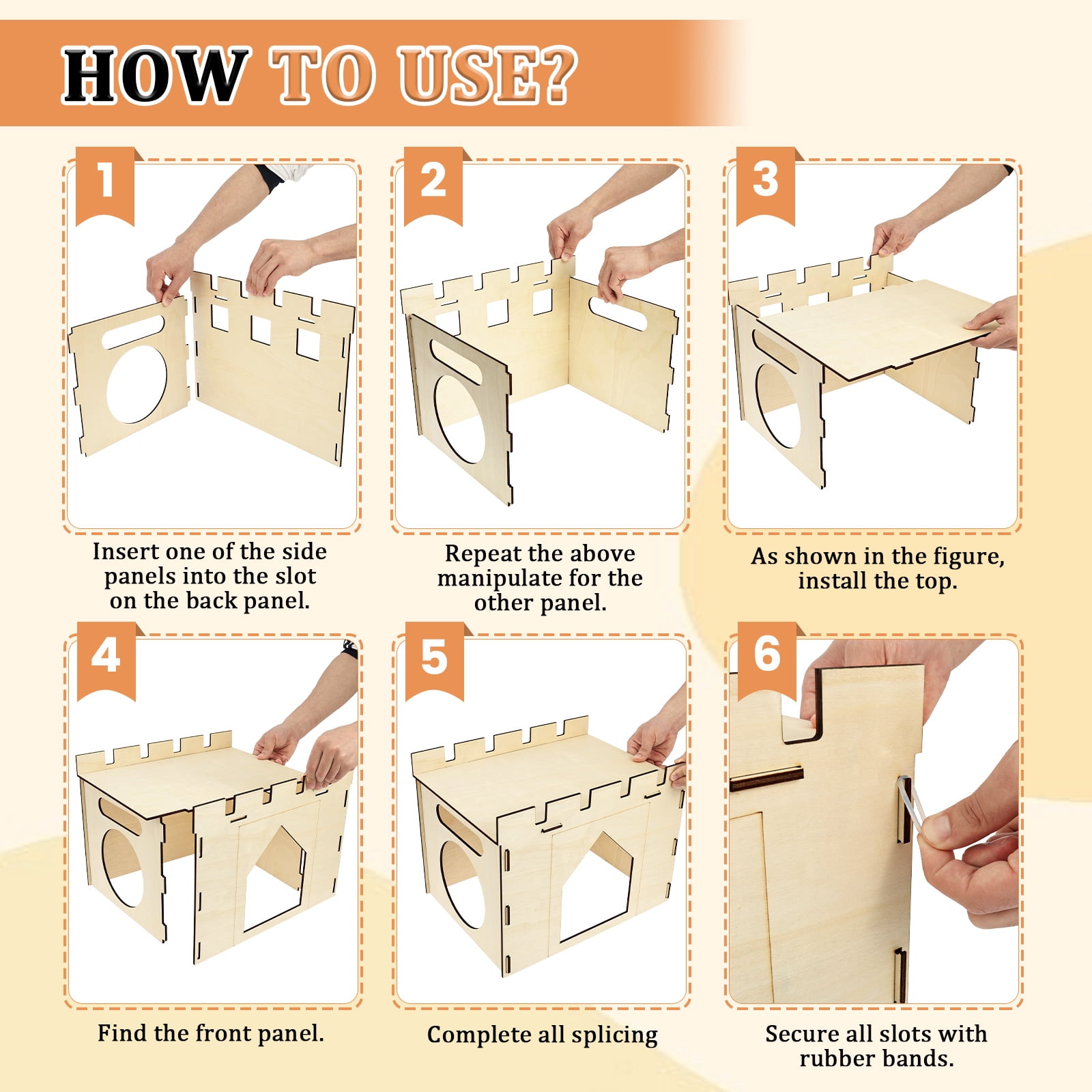 HOW TO USE?

1

Insert one of the side panels into the slot on the back panel.

2

Repeat the above manipulate for the other panel.

3

As shown in the figure, install the top.

4

Find the front panel.

5

Complete all splicing

6

Secure all slots with rubber bands.