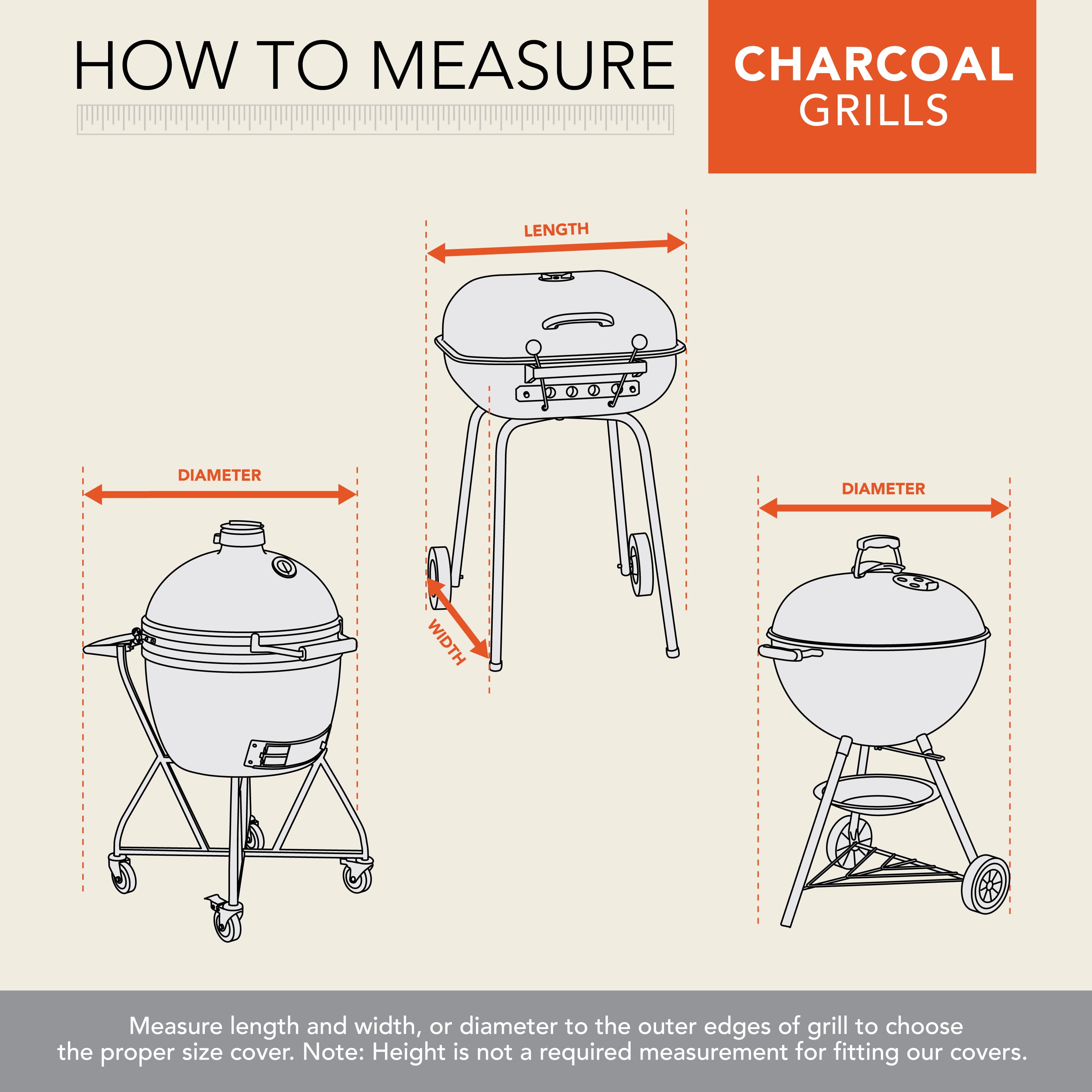 HOW TO MEASURE

CHARCOAL GRILLS

LENGTH

WIDTH

DIAMETER

DIAMETER

Measure length and width, or diameter to the outer edges of grill to choose the proper size cover. Note: Height is not a required measurement for fitting our covers.