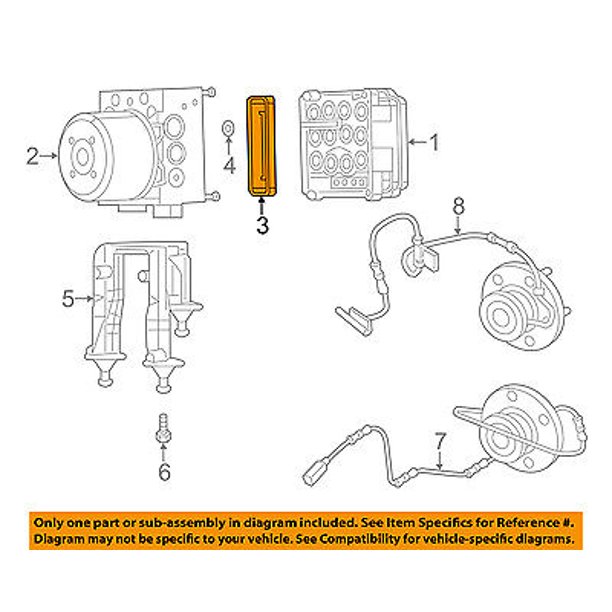 2
4
3
1
8
5
6
7

Only one part or sub-assembly in diagram included. See Item Specifics for Reference #. Diagram may not be specific to your vehicle. See Compatibility for vehicle-specific diagrams.