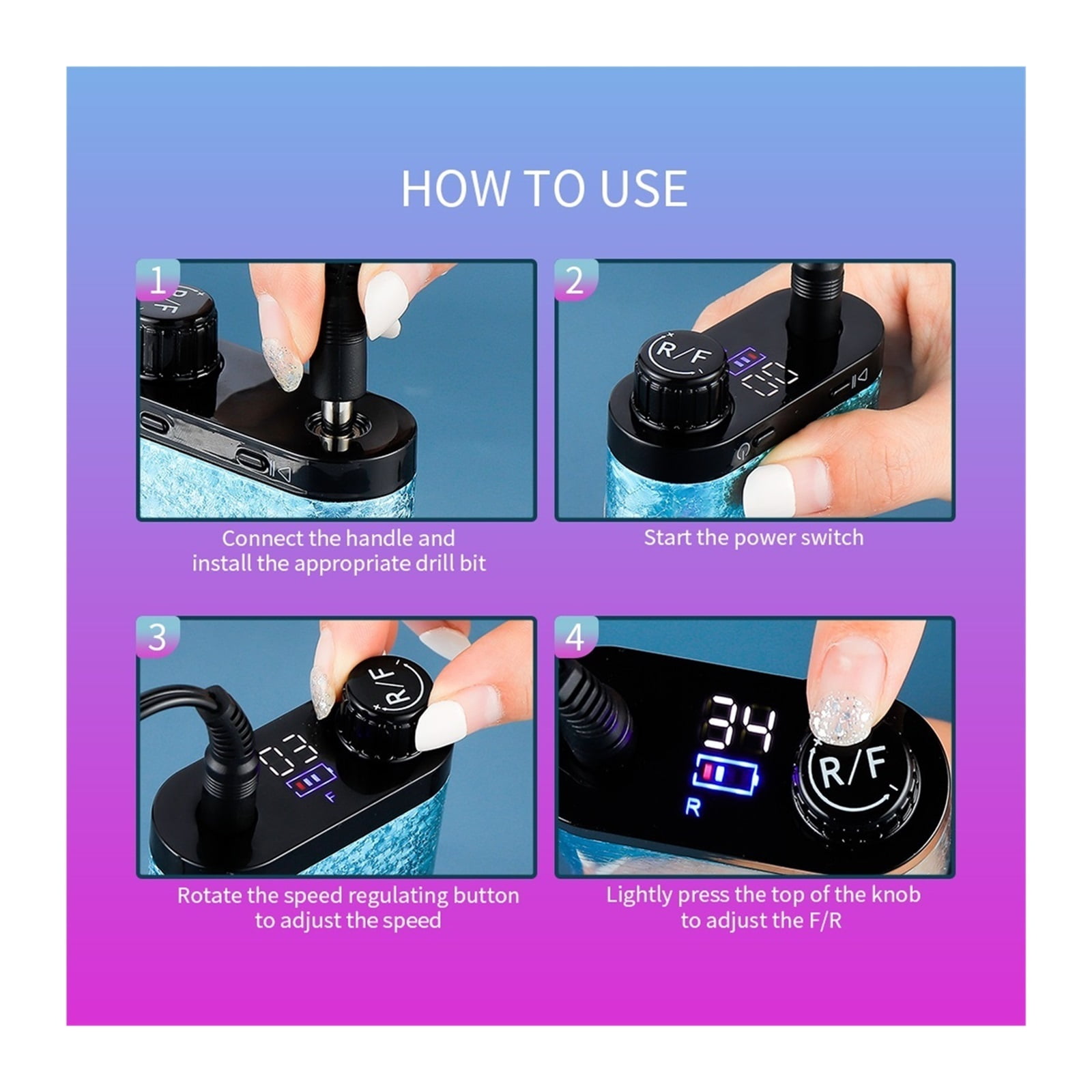 HOW TO USE

1

R/F

Connect the handle and install the appropriate drill bit

2

R/F

Start the power switch

3

R/F

03

F

Rotate the speed regulating button to adjust the speed

4

34

R

R/F

Lightly press the top of the knob to adjust the F/R