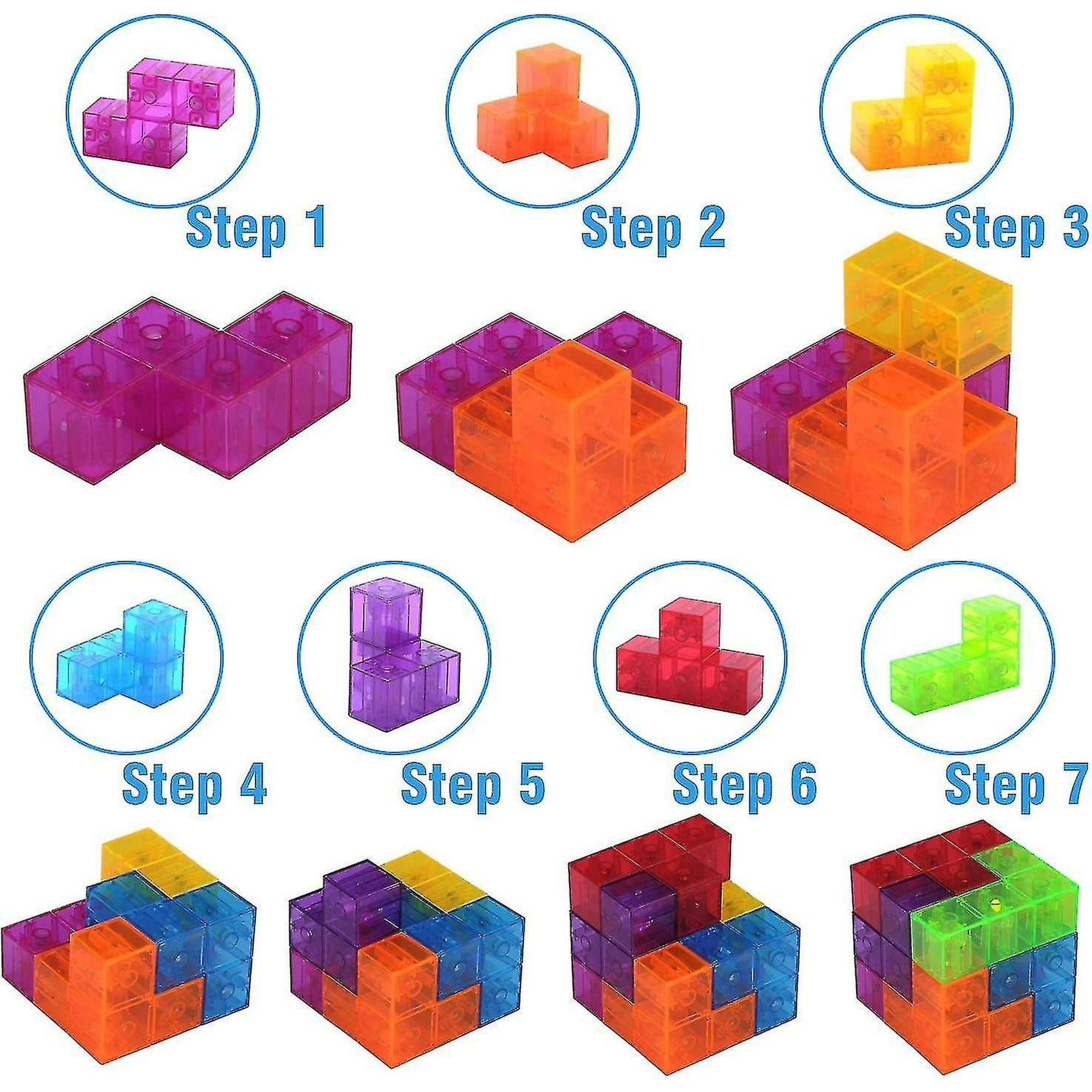 Step 1

Step 2

Step 3

Step 4

Step 5

Step 6

Step 7