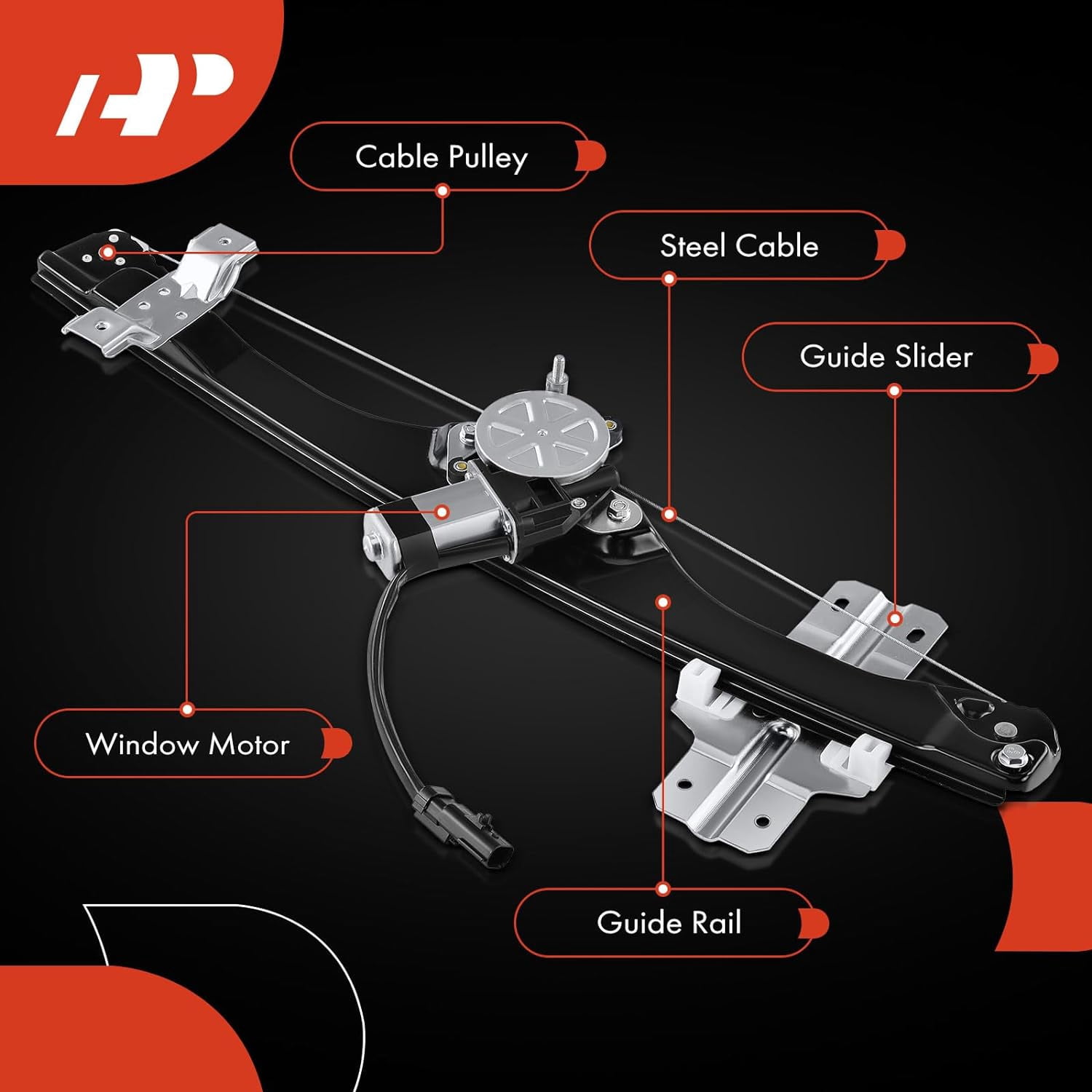 AP

Cable Pulley

Steel Cable

Guide Slider

Window Motor

Guide Rail