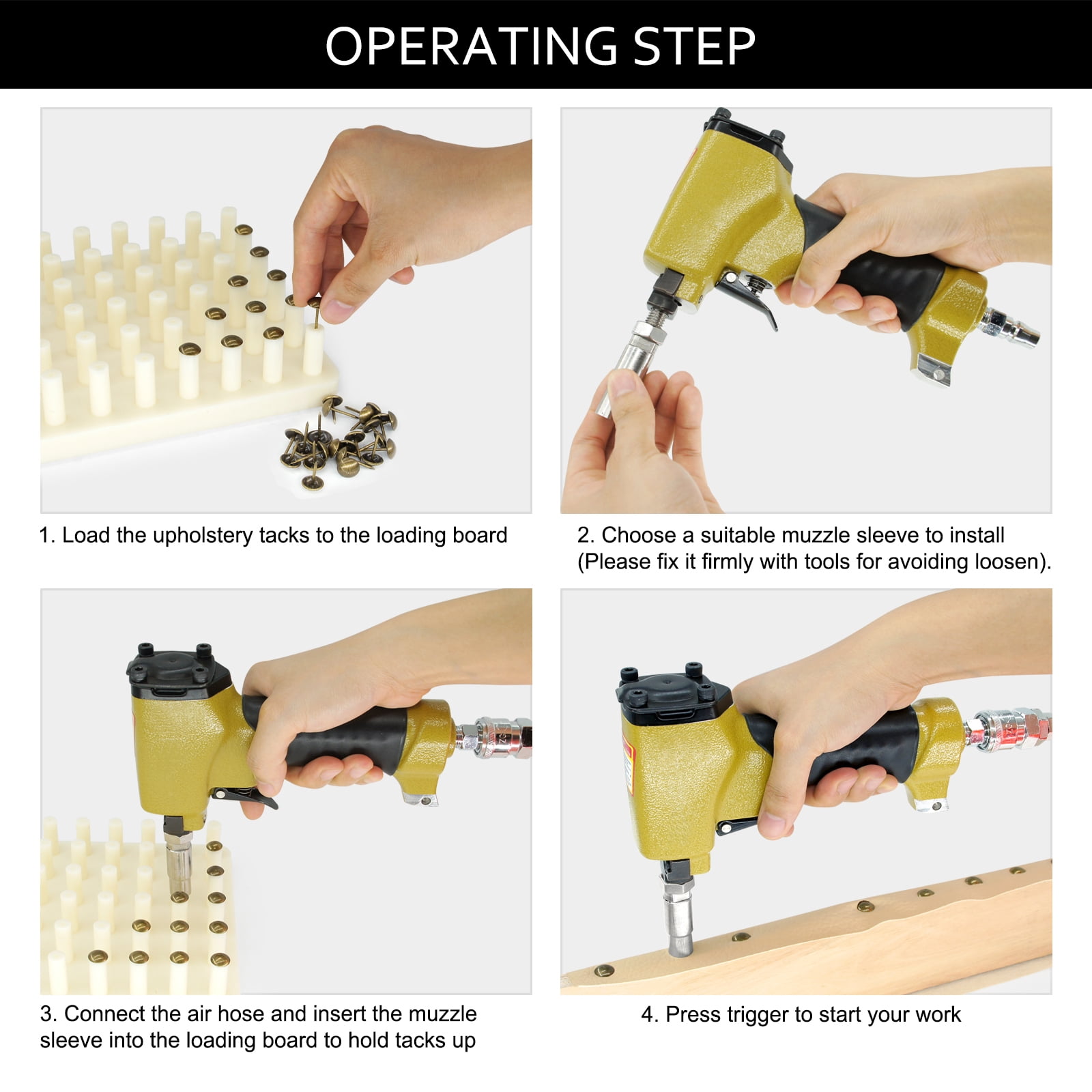 OPERATING STEP

1. Load the upholstery tacks to the loading board

2. Choose a suitable muzzle sleeve to install (Please fix it firmly with tools for avoiding loosen).

3. Connect the air hose and insert the muzzle sleeve into the loading board to hold tacks up

4. Press trigger to start your work