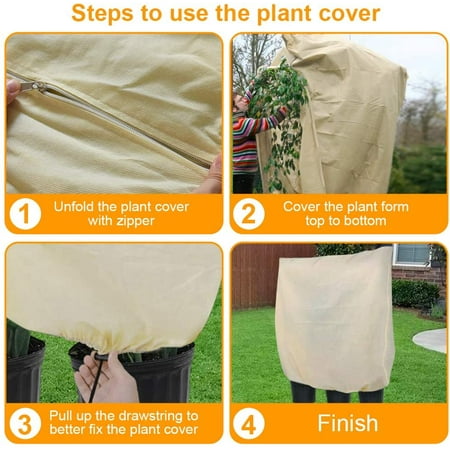 Steps to use the plant cover

1 Unfold the plant cover with zipper

2 Cover the plant form top to bottom

3 Pull up the drawstring to better fix the plant cover

4 Finish