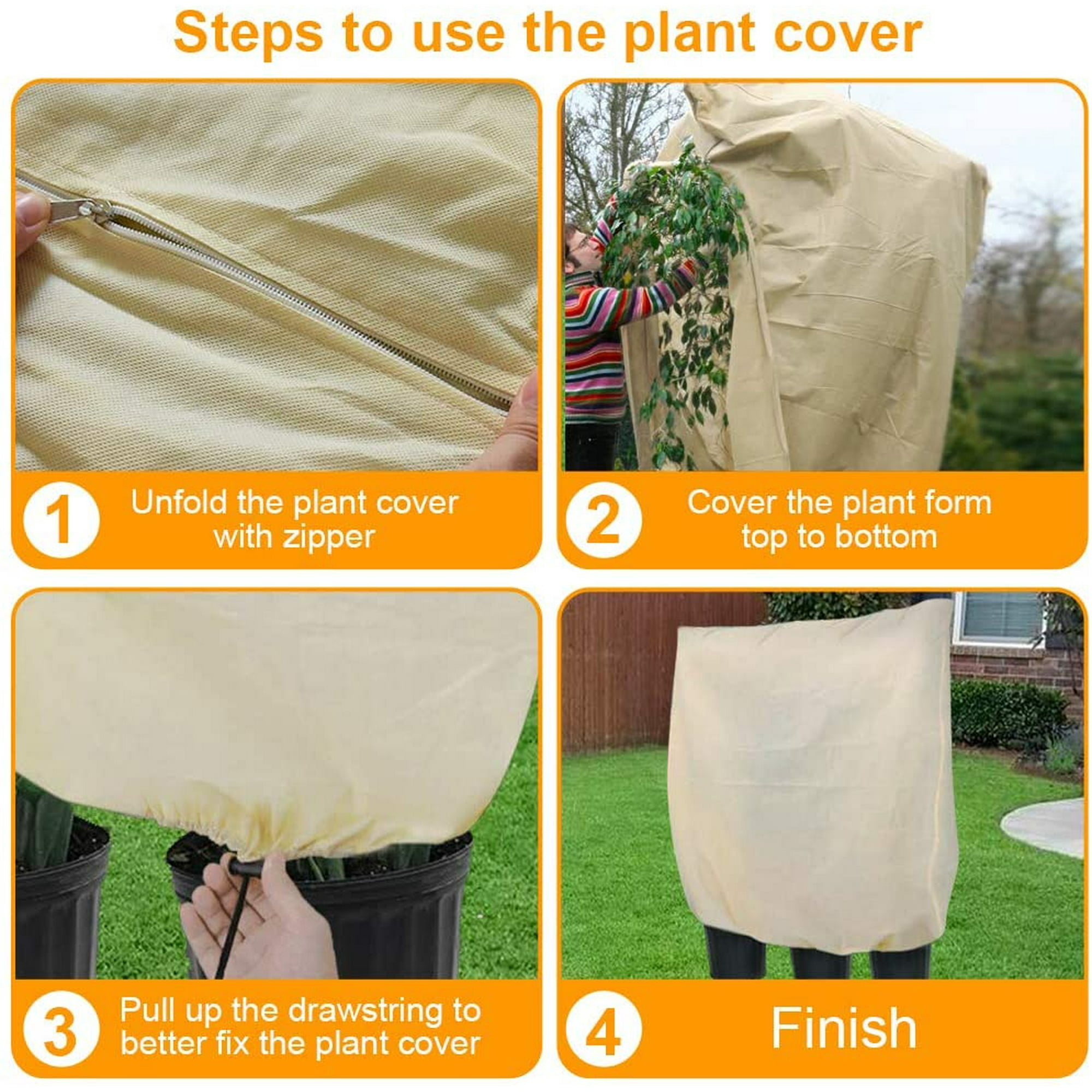 Steps to use the plant cover

1 Unfold the plant cover with zipper

2 Cover the plant form top to bottom

3 Pull up the drawstring to better fix the plant cover

4 Finish