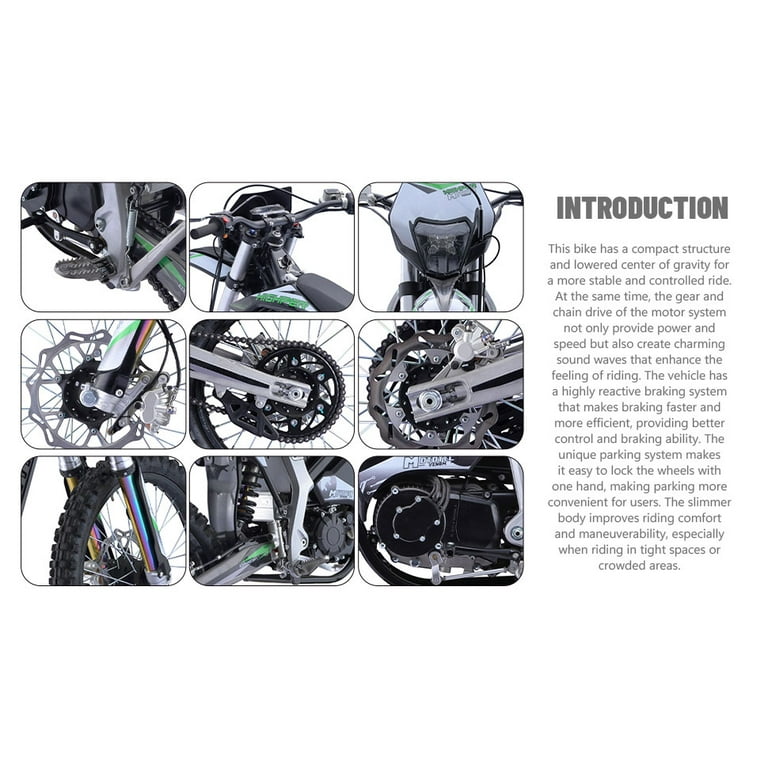 INTRODUCTION

This bike has a compact structure and lowered center of gravity for a more stable and controlled ride. At the same time, the gear and chain drive of the motor system not only provide power and speed but also create charming sound waves that enhance the feeling of riding. The vehicle has a highly reactive braking system that makes braking faster and more efficient, providing better control and braking ability. The unique parking system makes it easy to lock the wheels with one hand, making parking more convenient for users. The slimmer body improves riding comfort and maneuverability, especially when riding in tight spaces or crowded areas.