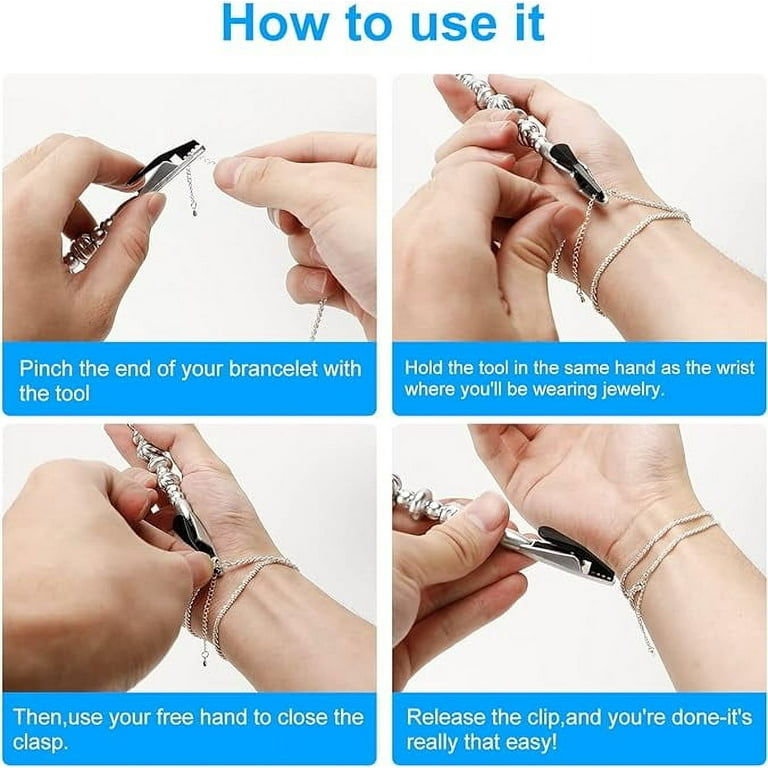 How to use it

Pinch the end of your brancelet with the tool

Hold the tool in the same hand as the wrist where you'll be wearing jewelry.

Then,use your free hand to close the clasp.

Release the clip,and you're done-it's really that easy!