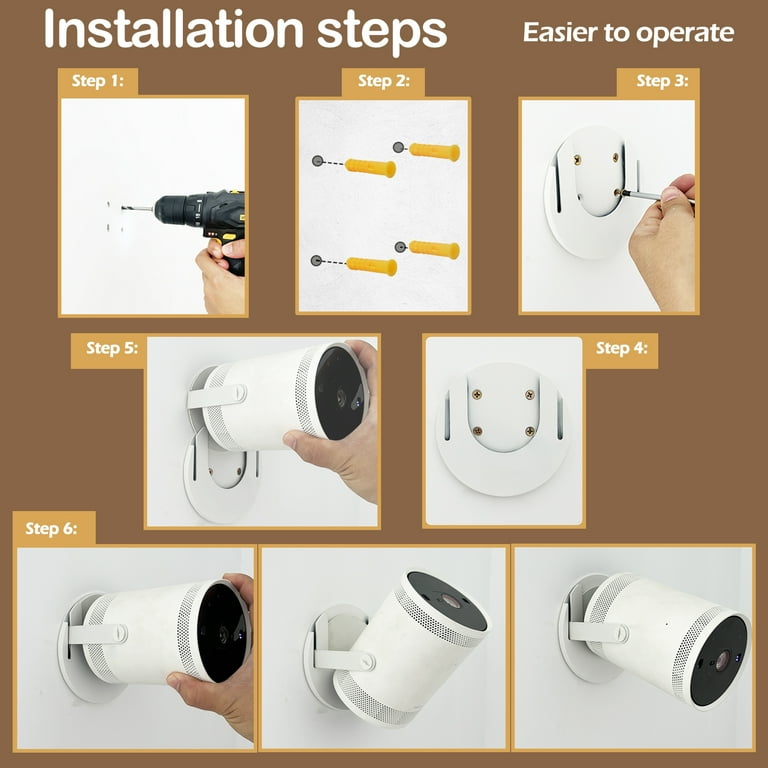 Installation steps

Easier to operate

Step 1:

Step 2:

Step 3:

Step 5:

Step 4:

Step 6: