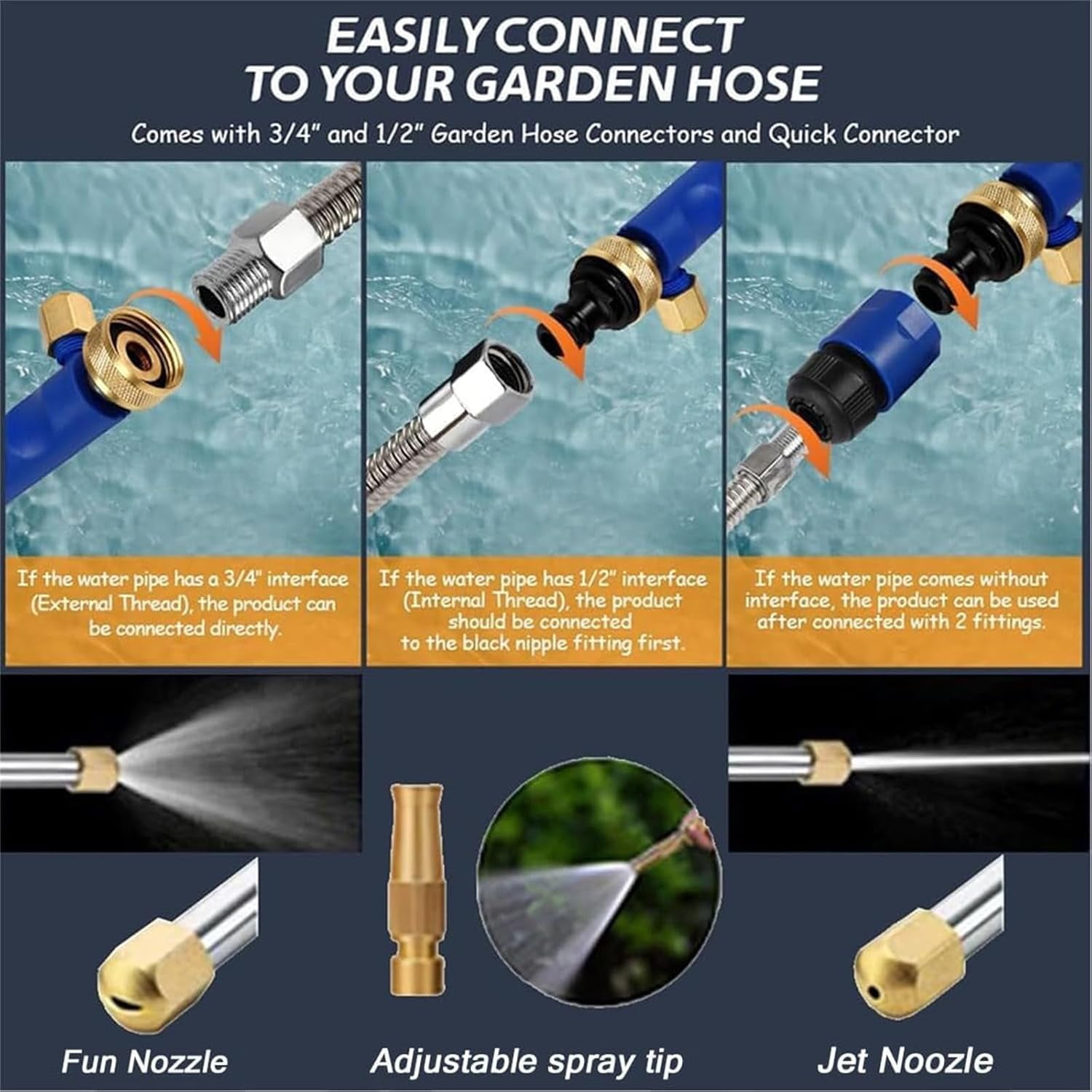 EASILY CONNECT TO YOUR GARDEN HOSE

Comes with 3/4" and 1/2" Garden Hose Connectors and Quick Connector

If the water pipe has a 3/4" interface (External Thread), the product can be connected directly.

If the water pipe has 1/2" interface (Internal Thread), the product should be connected to the black nipple fitting first.

If the water pipe comes without interface, the product can be used after connected with 2 fittings.

Fun Nozzle

Adjustable spray tip

Jet Noozle