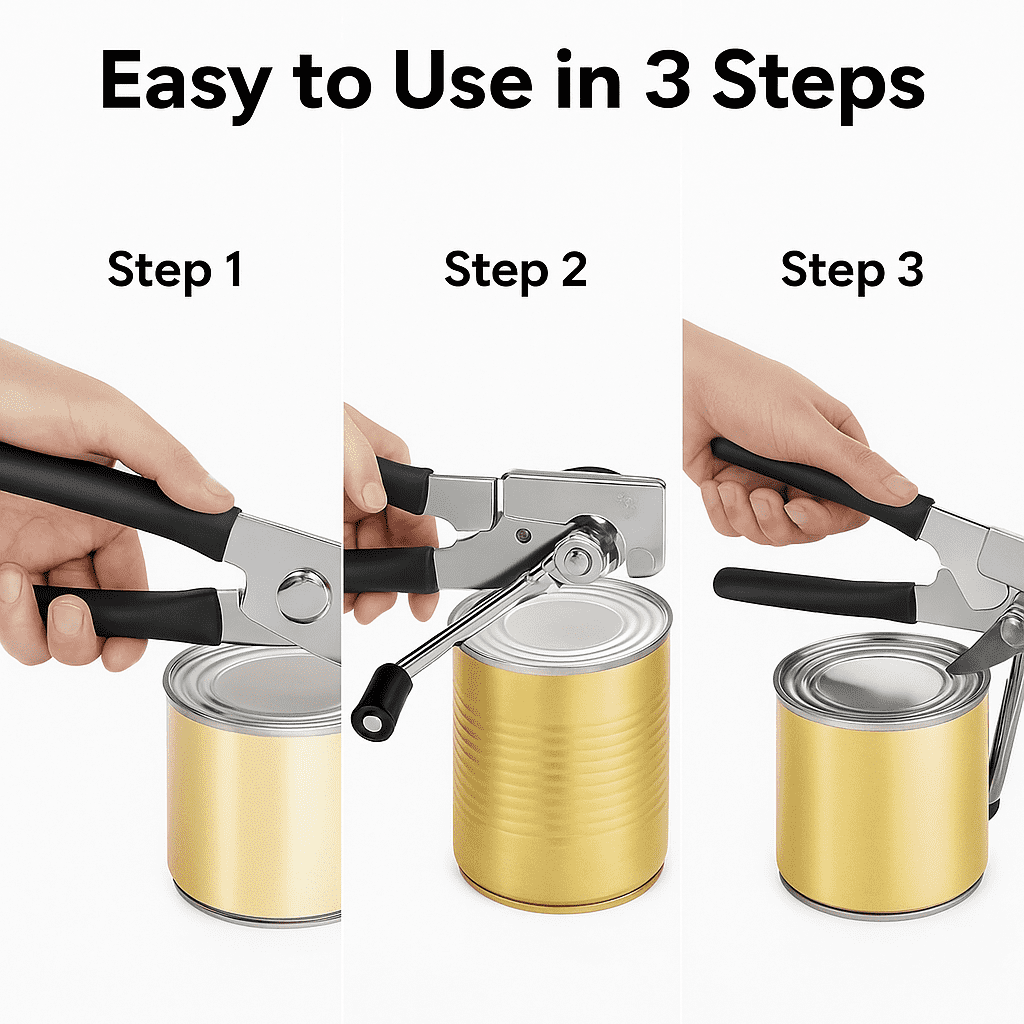 Easy to Use in 3 Steps

Step 1

Step 2

Step 3