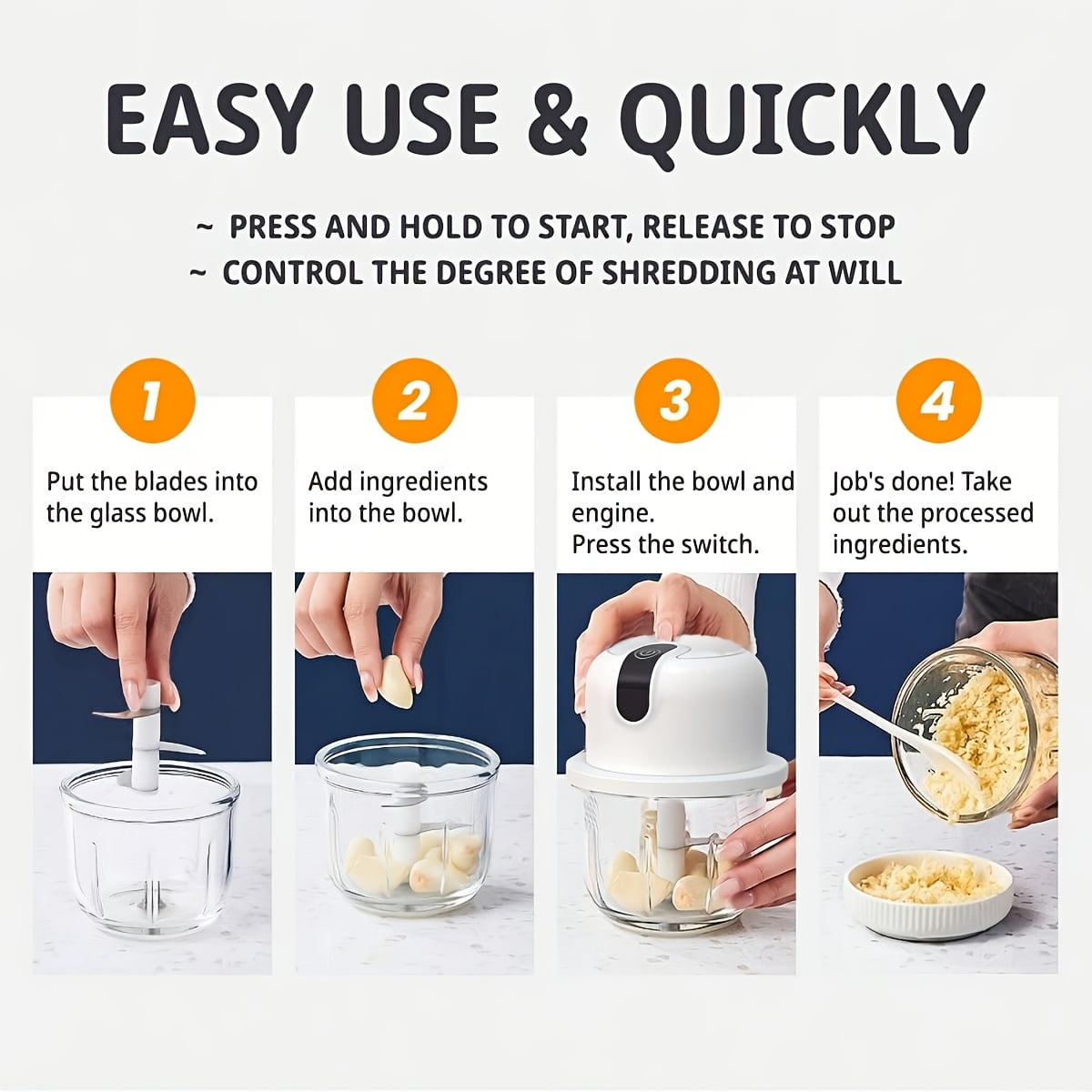 EASY USE & QUICKLY

~ PRESS AND HOLD TO START, RELEASE TO STOP
~ CONTROL THE DEGREE OF SHREDDING AT WILL

1
Put the blades into the glass bowl.

2
Add ingredients into the bowl.

3
Install the bowl and engine.
Press the switch.

4
Job's done! Take out the processed ingredients.