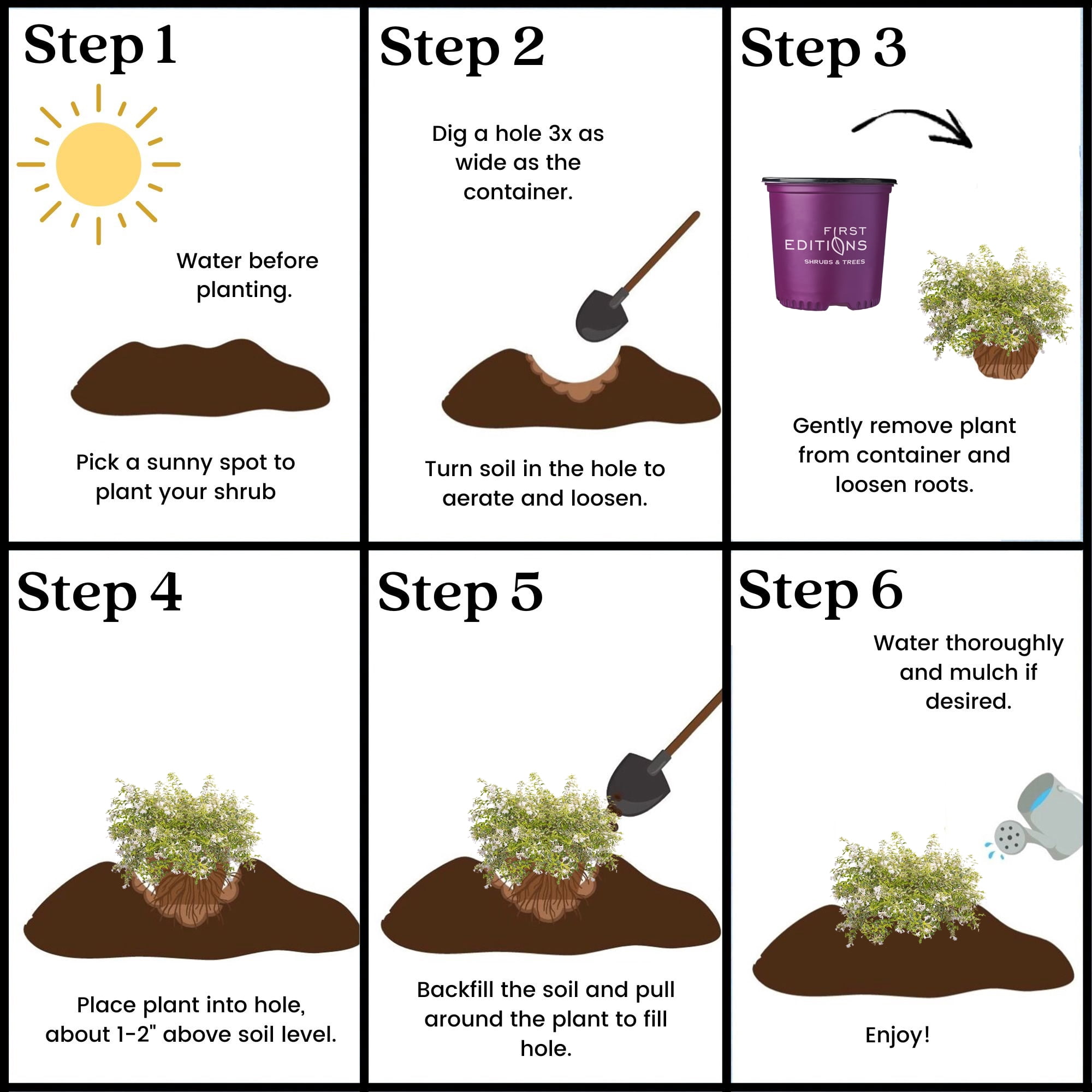 Step 1

Water before planting.

Pick a sunny spot to plant your shrub

Step 2

Dig a hole 3x as wide as the container.

Turn soil in the hole to aerate and loosen.

Step 3

FIRST EDITIONS SHRUBS & TREES

Gently remove plant from container and loosen roots.

Step 4

Place plant into hole, about 1-2" above soil level.

Step 5

Backfill the soil and pull around the plant to fill hole.

Step 6

Water thoroughly and mulch if desired.

Enjoy!