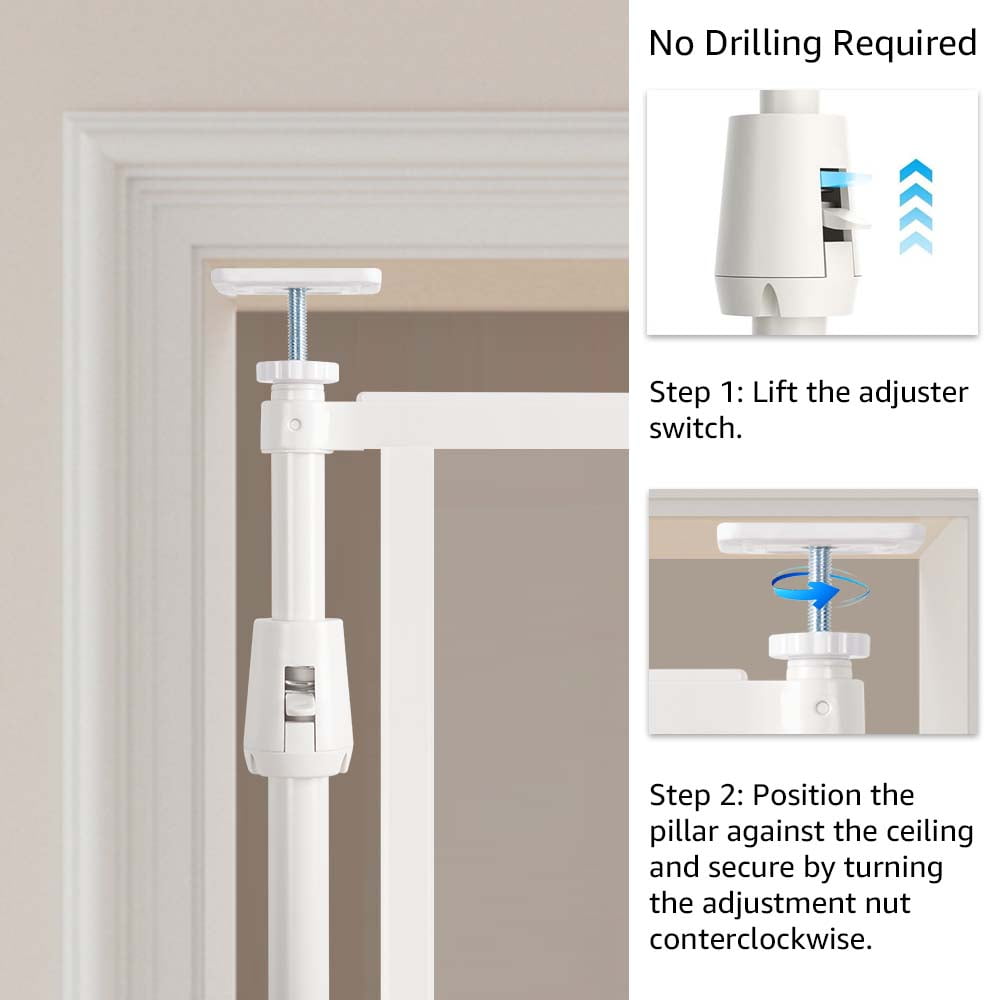 No Drilling Required

Step 1: Lift the adjuster switch.

Step 2: Position the pillar against the ceiling and secure by turning the adjustment nut conterclockwise.