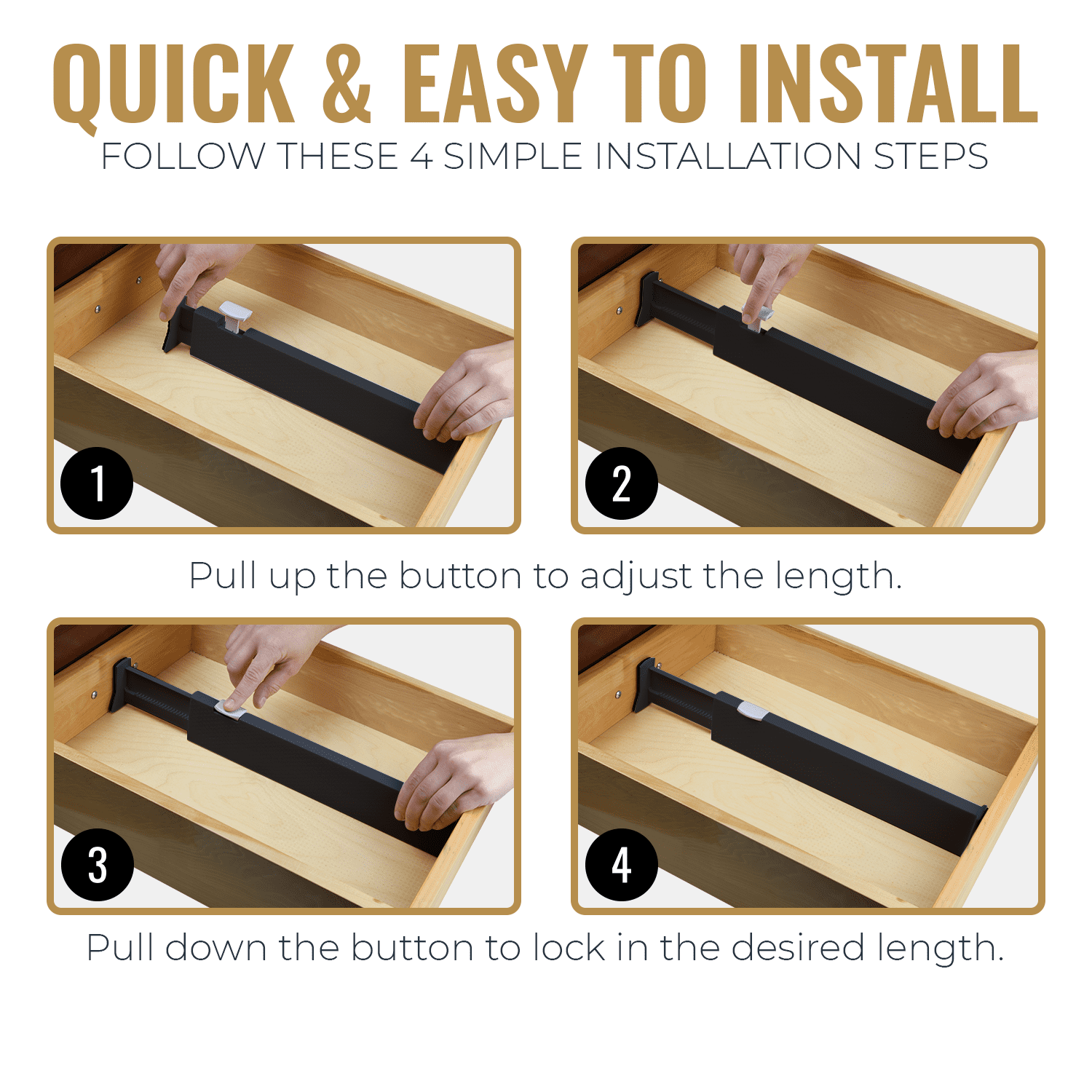 QUICK & EASY TO INSTALL
FOLLOW THESE 4 SIMPLE INSTALLATION STEPS

1

2

Pull up the button to adjust the length.

3

4

Pull down the button to lock in the desired length.