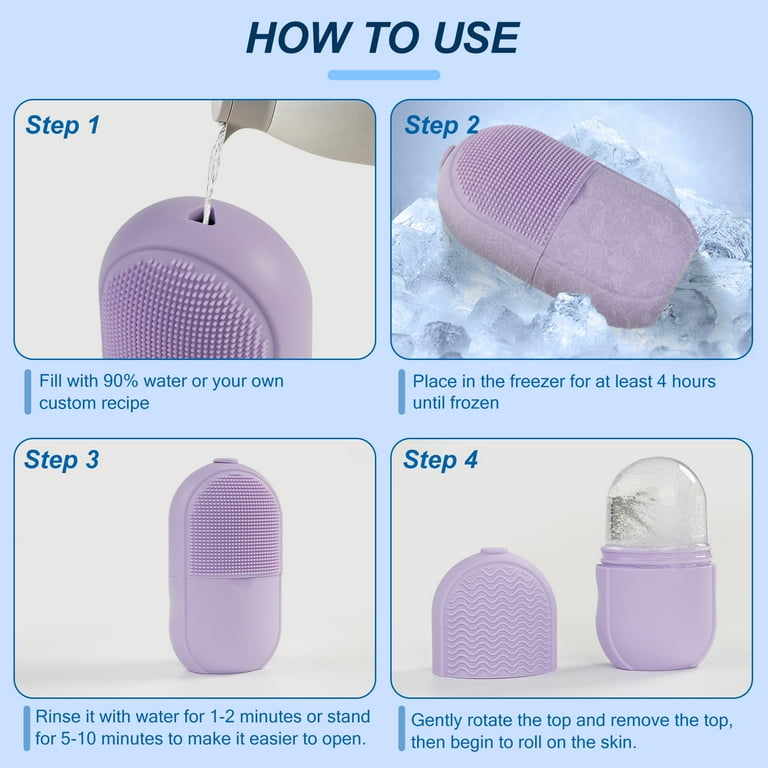 HOW TO USE

Step 1

Fill with 90% water or your own custom recipe

Step 2

Place in the freezer for at least 4 hours until frozen

Step 3

Rinse it with water for 1-2 minutes or stand for 5-10 minutes to make it easier to open.

Step 4

Gently rotate the top and remove the top, then begin to roll on the skin.