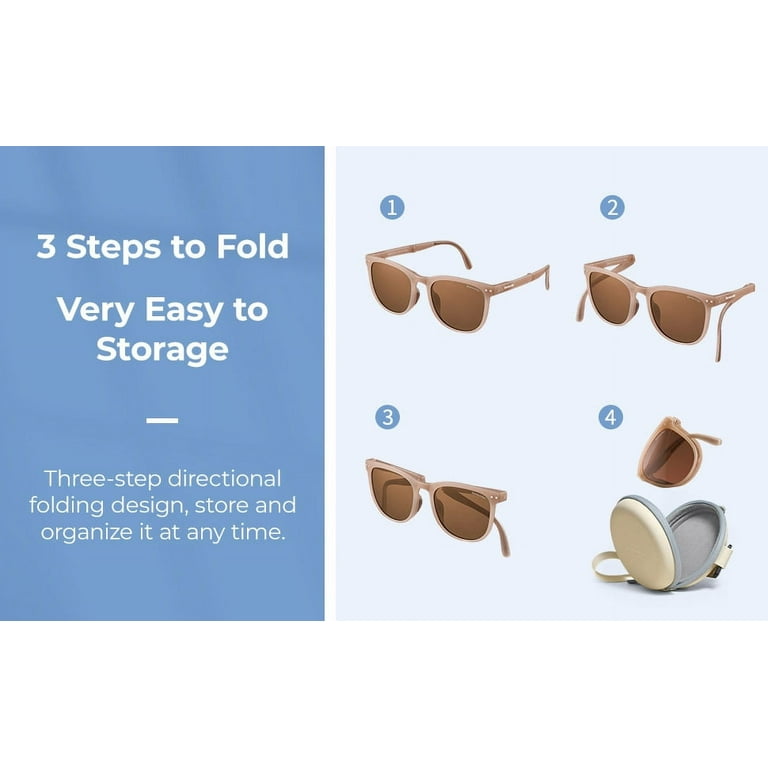 3 Steps to Fold

Very Easy to Storage

Three-step directional folding design, store and organize it at any time.

1

2

3

4