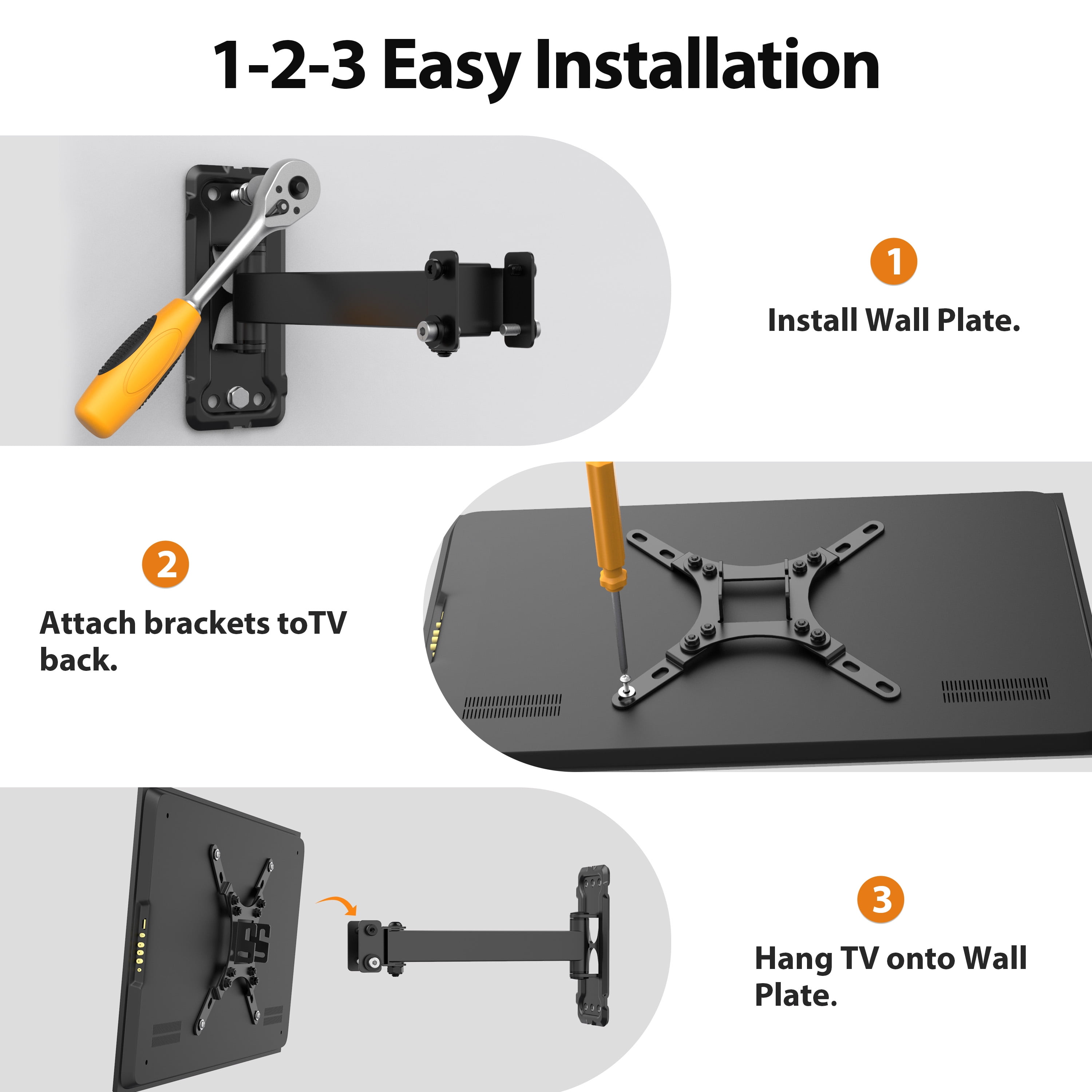 1-2-3 Easy Installation

1

Install Wall Plate.

2

Attach brackets toTV back.

3

Hang TV onto Wall Plate.