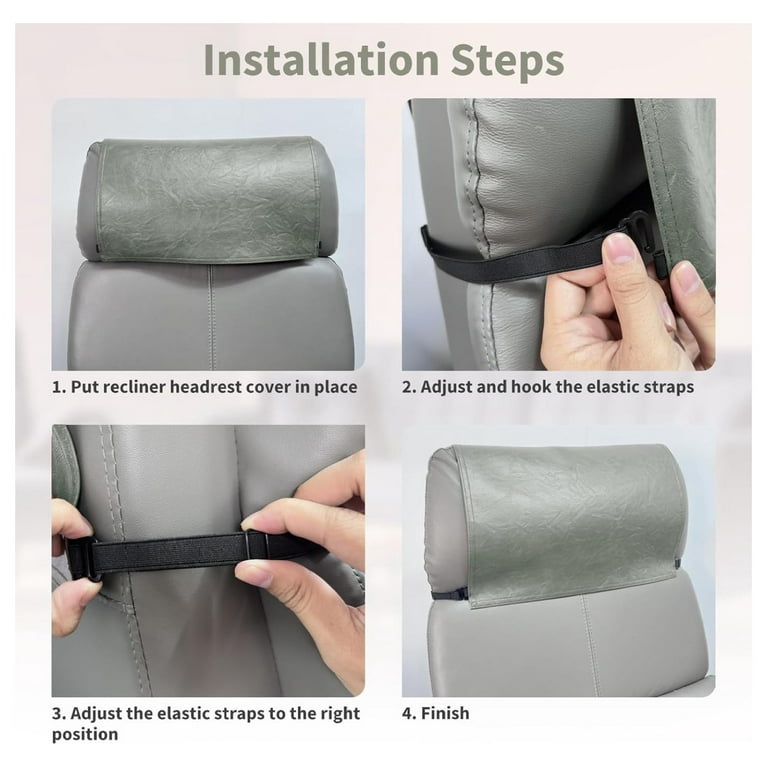 Installation Steps

1. Put recliner headrest cover in place

2. Adjust and hook the elastic straps

3. Adjust the elastic straps to the right position

4. Finish