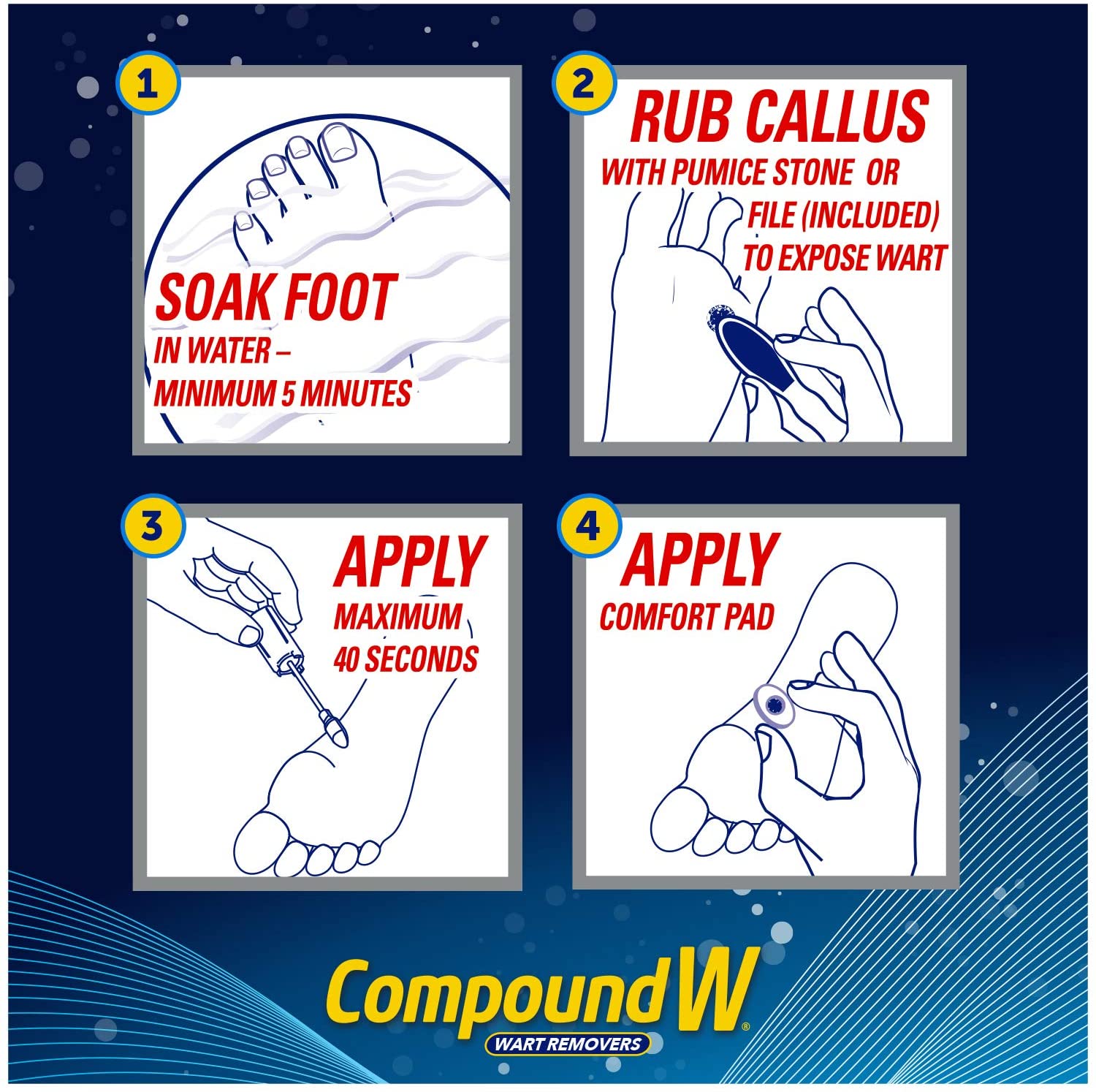 1

SOAK FOOT
IN WATER –
MINIMUM 5 MINUTES

2

RUB CALLUS
WITH PUMICE STONE OR FILE (INCLUDED) TO EXPOSE WART

3

APPLY
MAXIMUM
40 SECONDS

4

APPLY
COMFORT PAD

Compound W®
WART REMOVERS