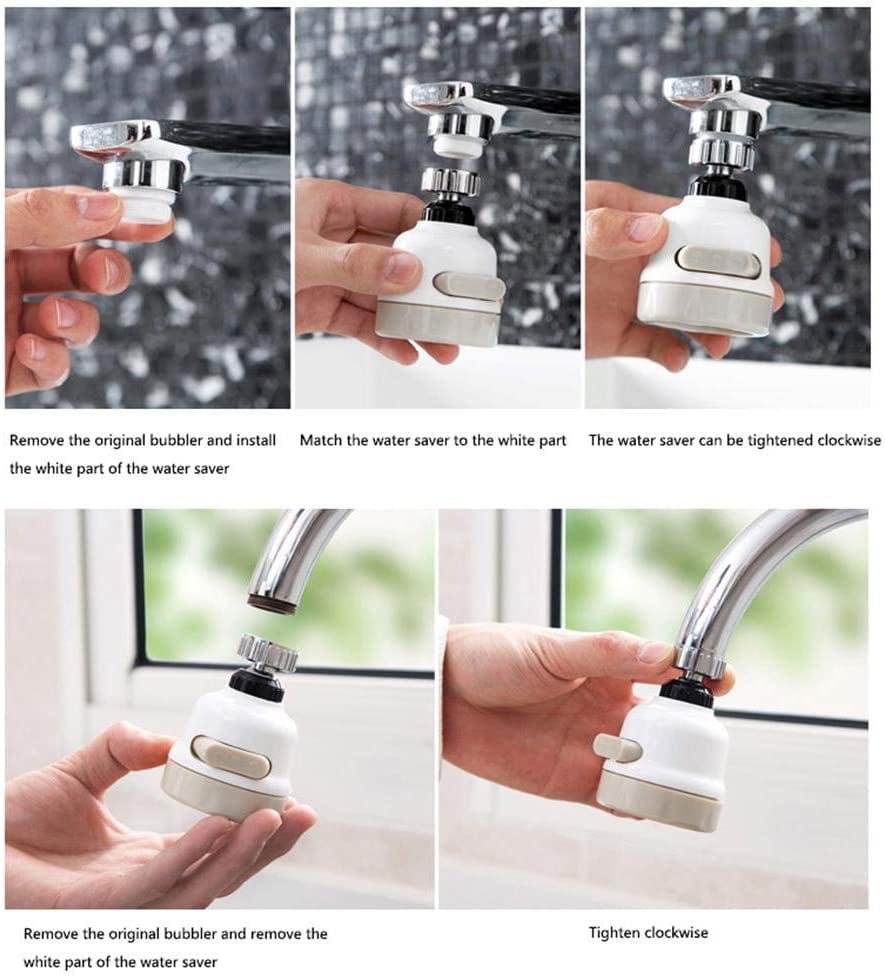 Remove the original bubbler and install the white part of the water saver

Match the water saver to the white part

The water saver can be tightened clockwise

Remove the original bubbler and remove the white part of the water saver

Tighten clockwise