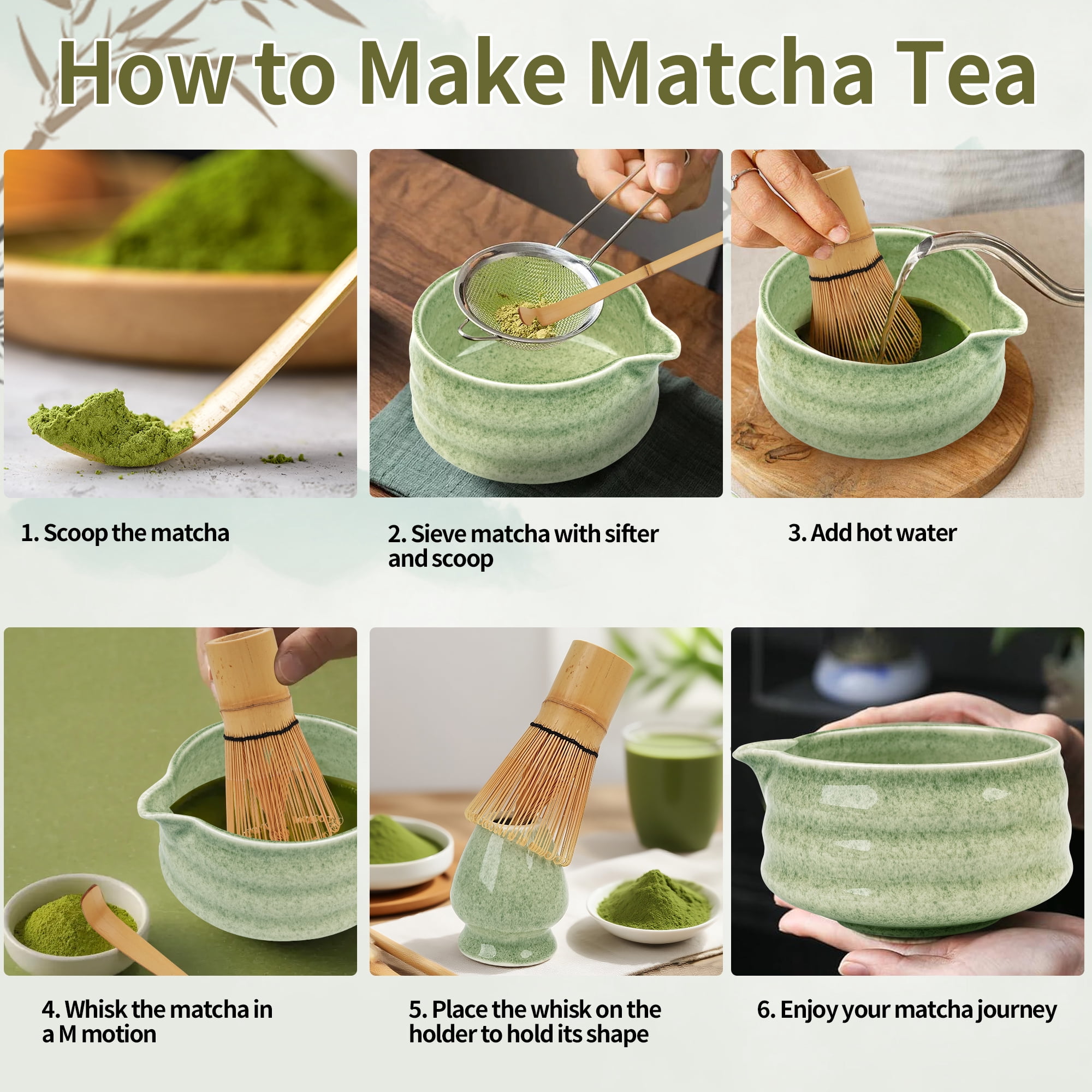 How to Make Matcha Tea

1. Scoop the matcha

2. Sieve matcha with sifter and scoop

3. Add hot water

4. Whisk the matcha in a M motion

5. Place the whisk on the holder to hold its shape

6. Enjoy your matcha journey