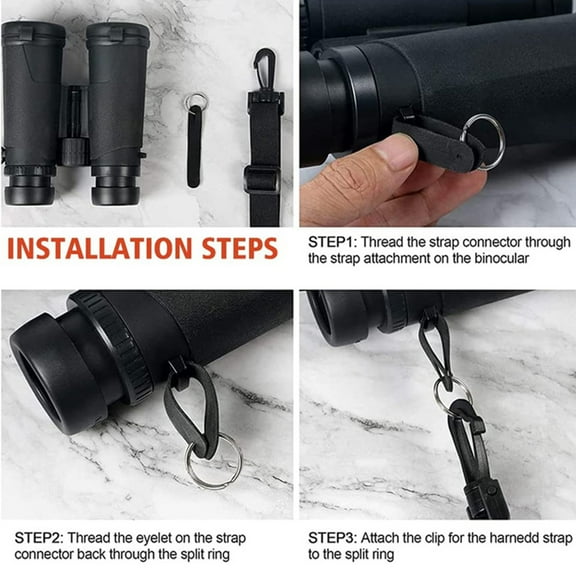 INSTALLATION STEPS

STEP1: Thread the strap connector through the strap attachment on the binocular

STEP2: Thread the eyelet on the strap connector back through the split ring

STEP3: Attach the clip for the harnedd strap to the split ring