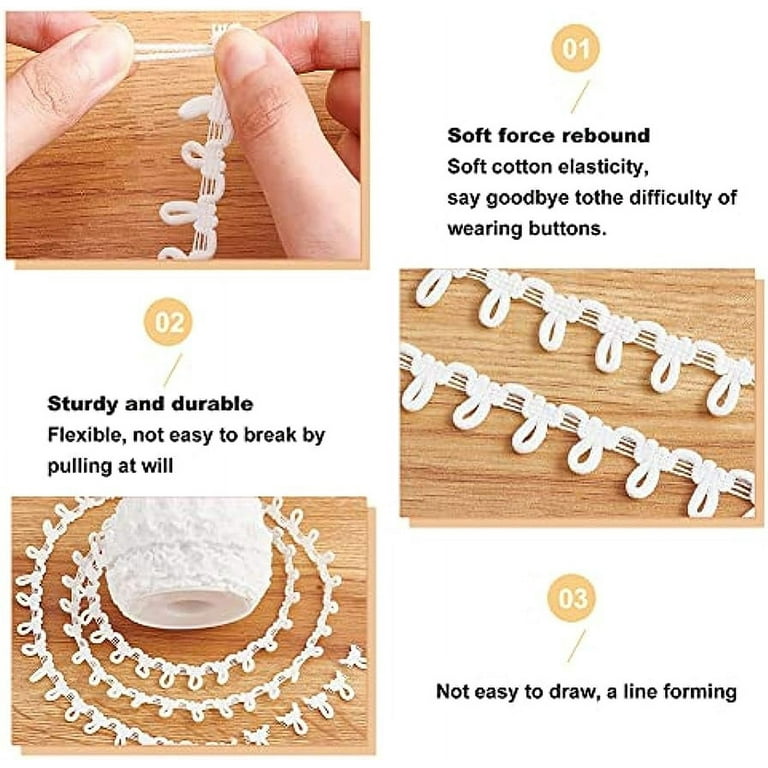 01

Soft force rebound
Soft cotton elasticity, say goodbye tothe difficulty of wearing buttons.

02

Sturdy and durable
Flexible, not easy to break by pulling at will

03

Not easy to draw, a line forming