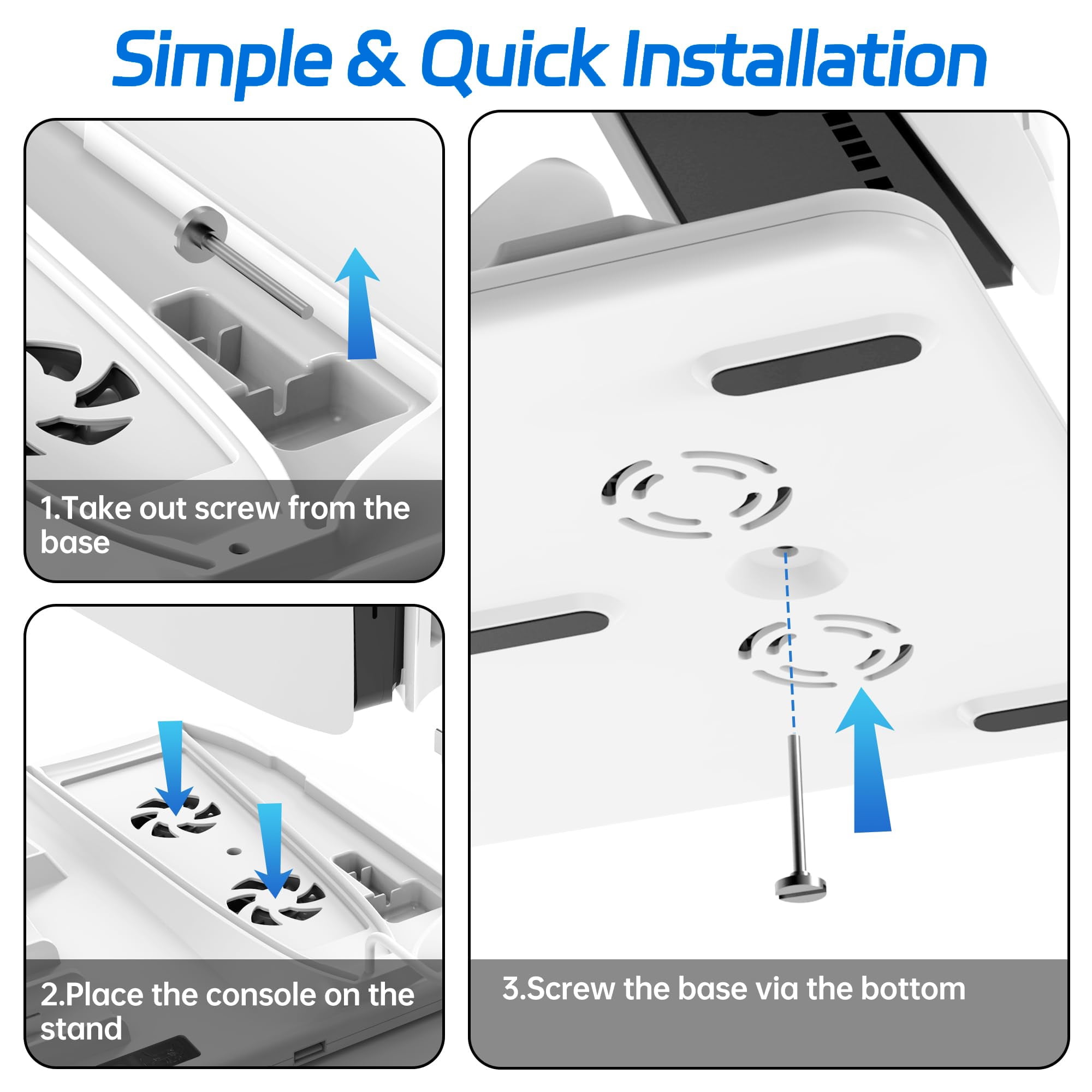 Simple & Quick Installation

1.Take out screw from the base

2.Place the console on the stand

3.Screw the base via the bottom