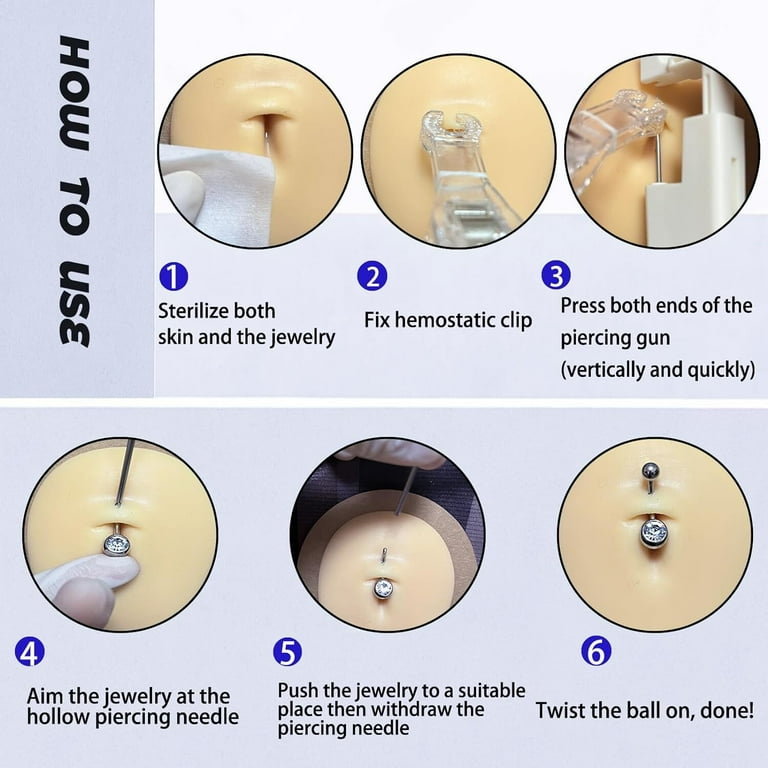 HOW TO USE

1
Sterilize both skin and the jewelry

2
Fix hemostatic clip

3
Press both ends of the piercing gun (vertically and quickly)

4
Aim the jewelry at the hollow piercing needle

5
Push the jewelry to a suitable place then withdraw the piercing needle

6
Twist the ball on, done!