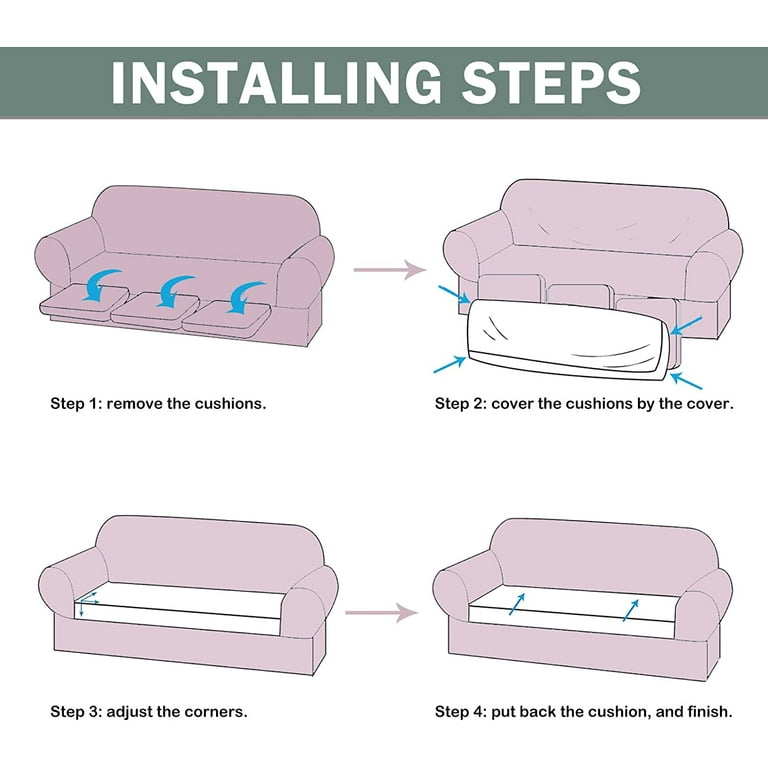 INSTALLING STEPS

Step 1: remove the cushions.

Step 2: cover the cushions by the cover.

Step 3: adjust the corners.

Step 4: put back the cushion, and finish.