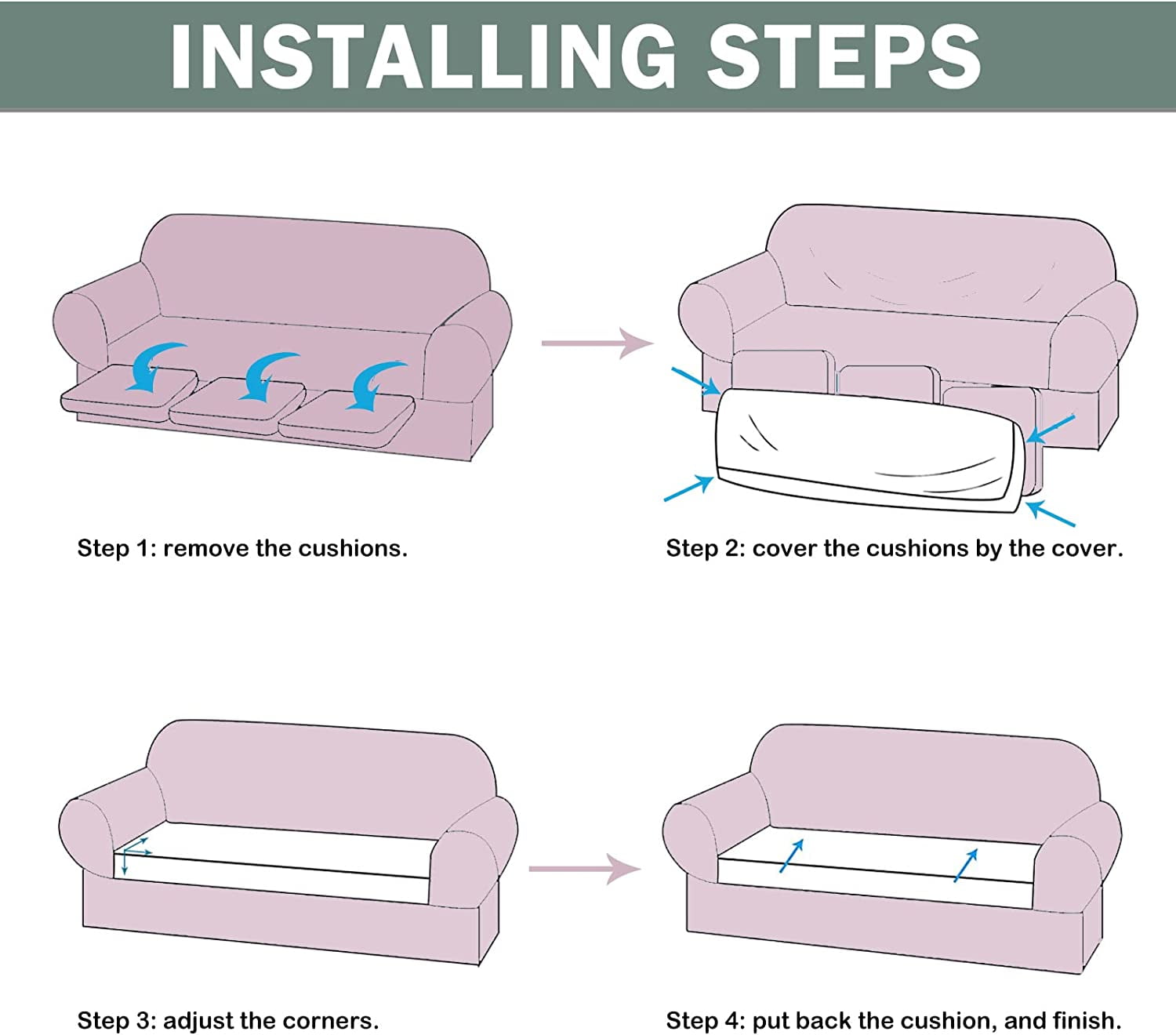 INSTALLING STEPS

Step 1: remove the cushions.

Step 2: cover the cushions by the cover.

Step 3: adjust the corners.

Step 4: put back the cushion, and finish.