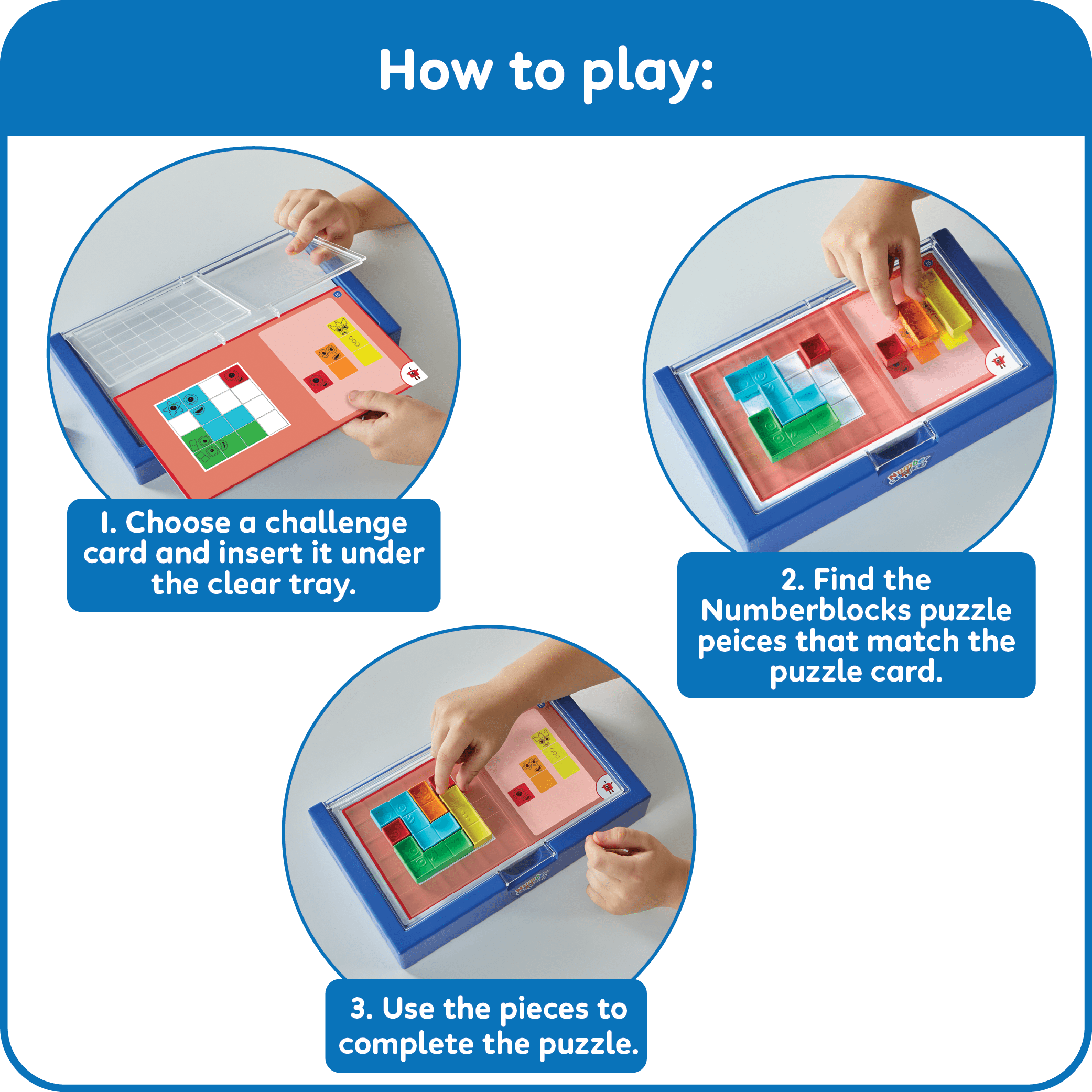 How to play:

1. Choose a challenge card and insert it under the clear tray.

2. Find the Numberblocks puzzle peices that match the puzzle card.

3. Use the pieces to complete the puzzle.